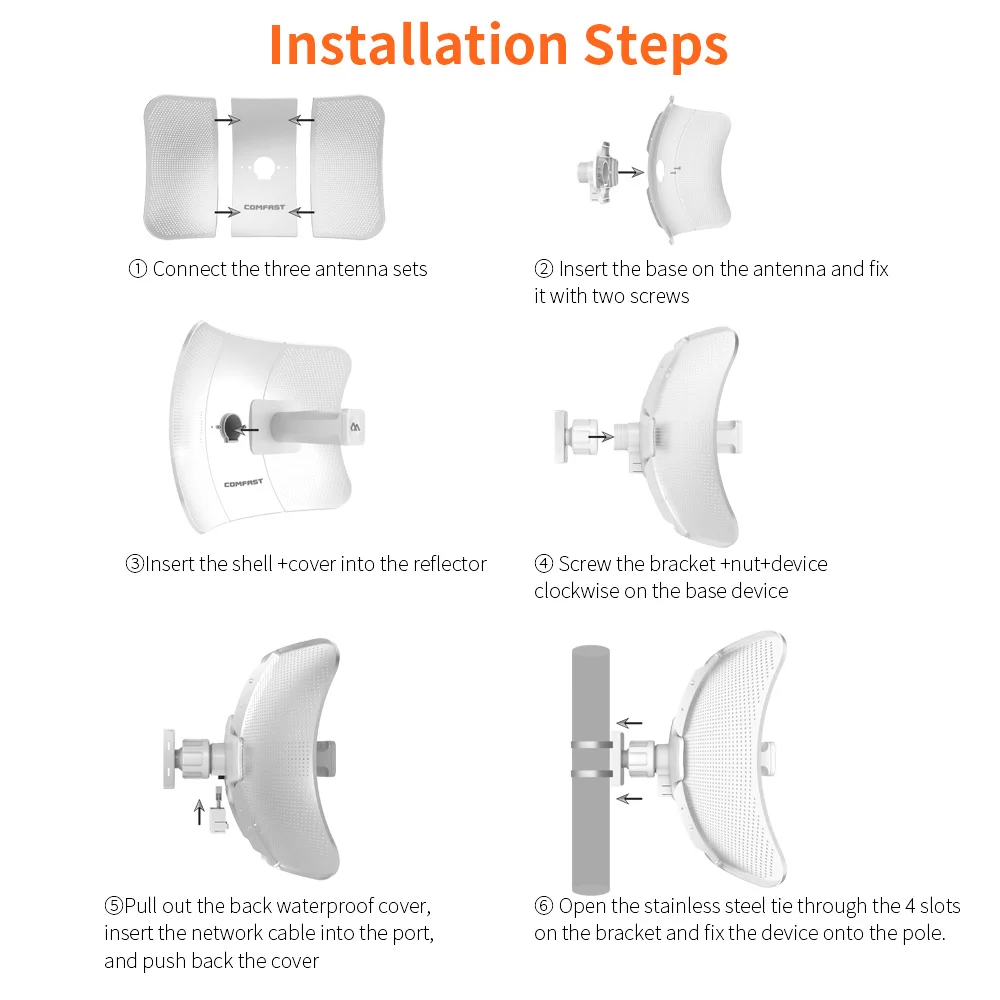 Installation Steps

COMFAST

① Connect the three antenna sets

② Insert the base on the antenna and fix it with two screws

COMFAST

③Insert the shell +cover into the reflector

④ Screw the bracket +nut+device clockwise on the base device

⑤Pull out the back waterproof cover, insert the network cable into the port, and push back the cover

⑥ Open the stainless steel tie through the 4 slots on the bracket and fix the device onto the pole.