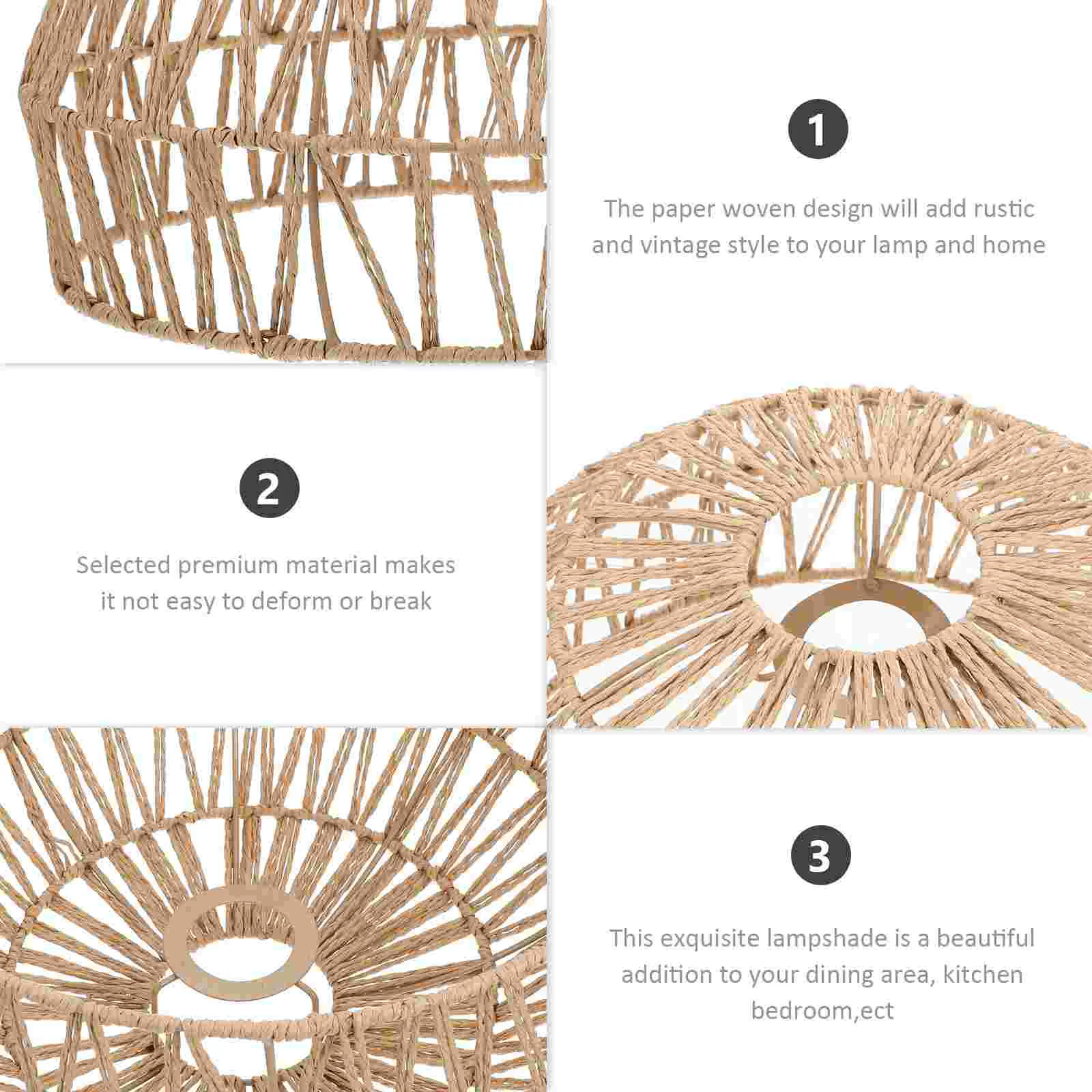 1

The paper woven design will add rustic and vintage style to your lamp and home

2

Selected premium material makes it not easy to deform or break

3

This exquisite lampshade is a beautiful addition to your dining area, kitchen bedroom,ect