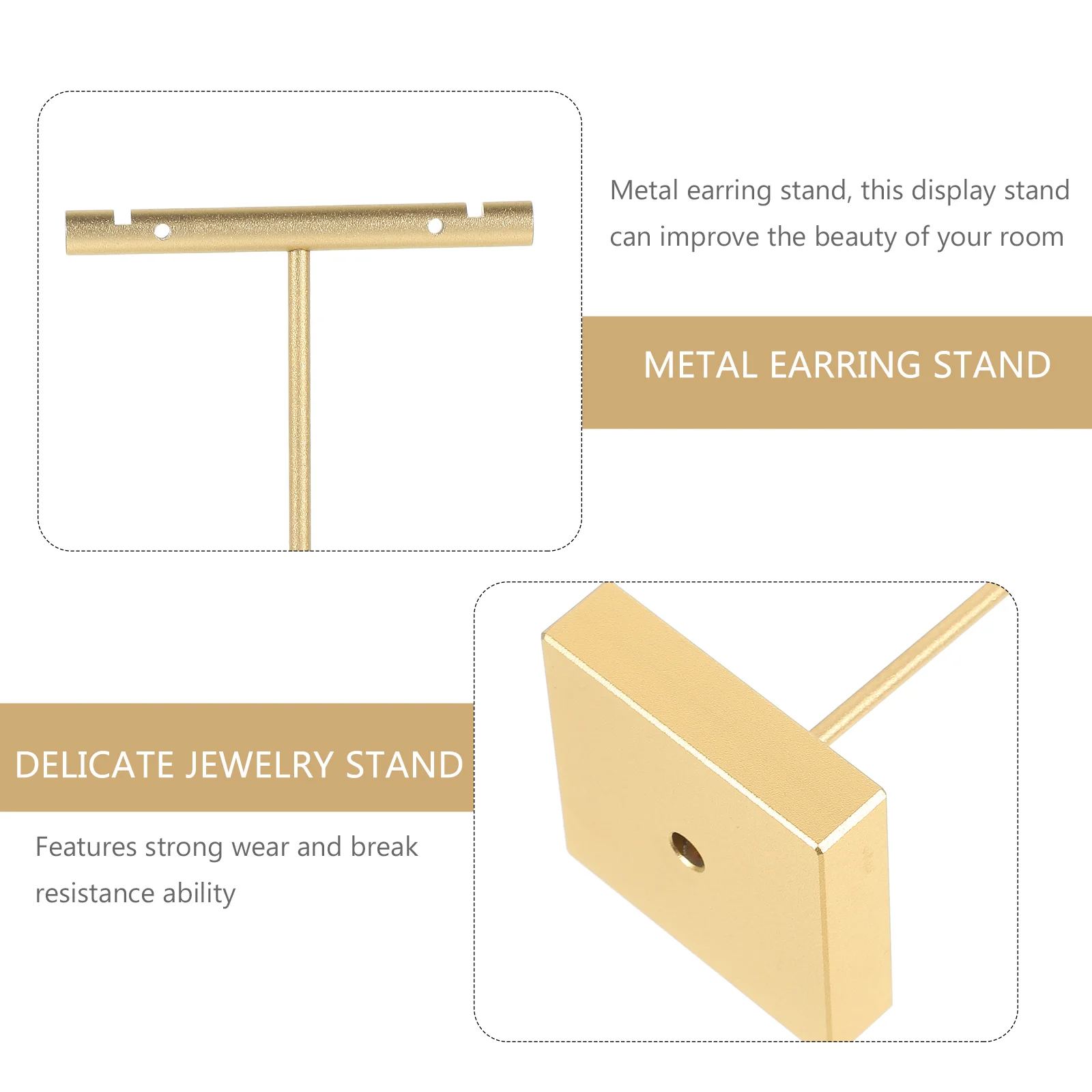 Metal earring stand, this display stand can improve the beauty of your room

METAL EARRING STAND

DELICATE JEWELRY STAND

Features strong wear and break resistance ability