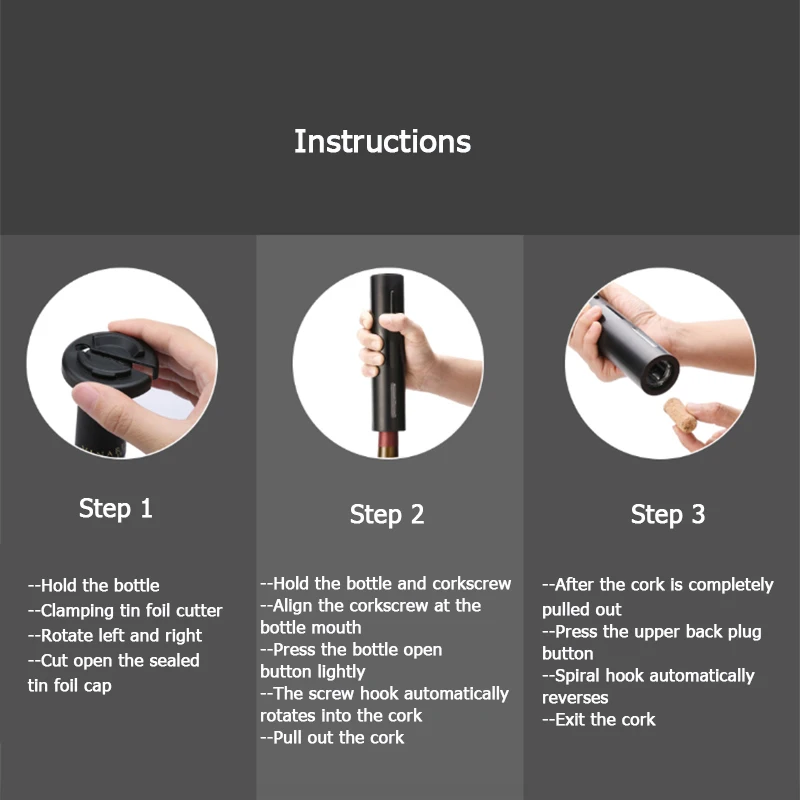 Instructions

Step 1

--Hold the bottle
--Clamping tin foil cutter
--Rotate left and right
--Cut open the sealed tin foil cap

Step 2

--Hold the bottle and corkscrew
--Align the corkscrew at the bottle mouth
--Press the bottle open button lightly
--The screw hook automatically rotates into the cork
--Pull out the cork

Step 3

--After the cork is completely pulled out
--Press the upper back plug button
--Spiral hook automatically reverses
--Exit the cork