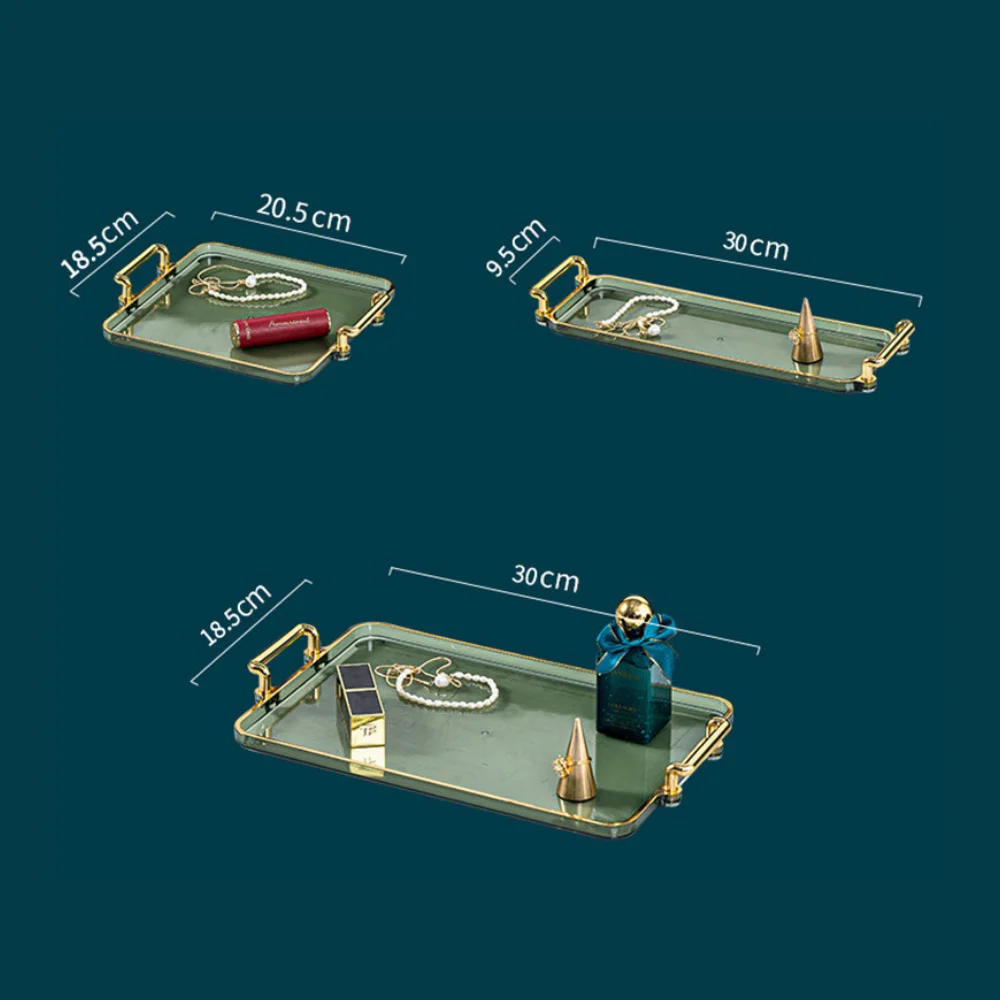 18.5cm
20.5cm
9.5cm
30cm
18.5cm
30cm