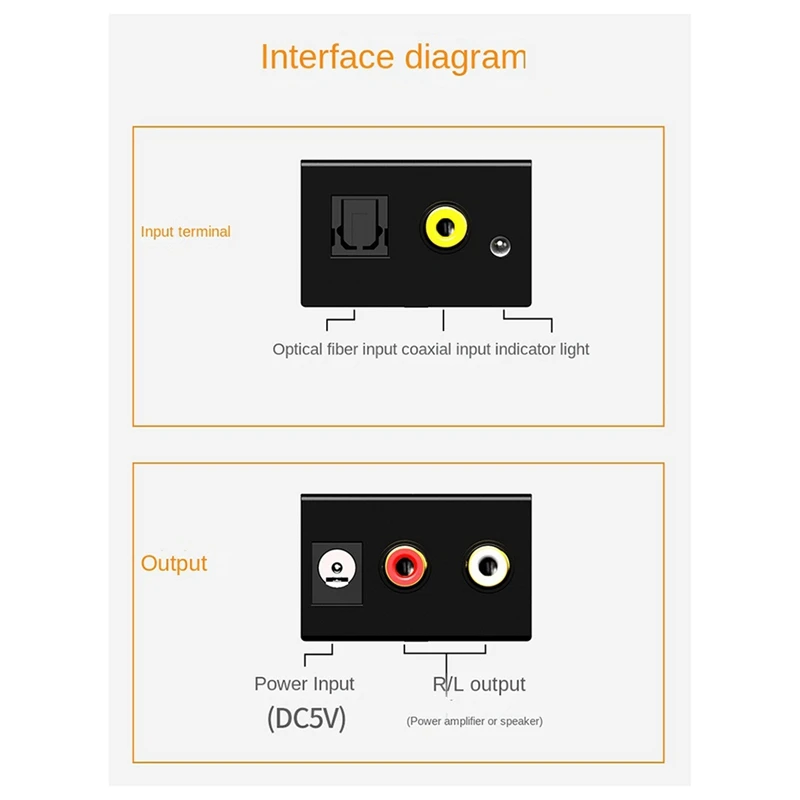 Interface diagram

Input terminal

Optical fiber input coaxial input indicator light

Output

Power Input
(DC5V)

R/L output
(Power amplifier or speaker)