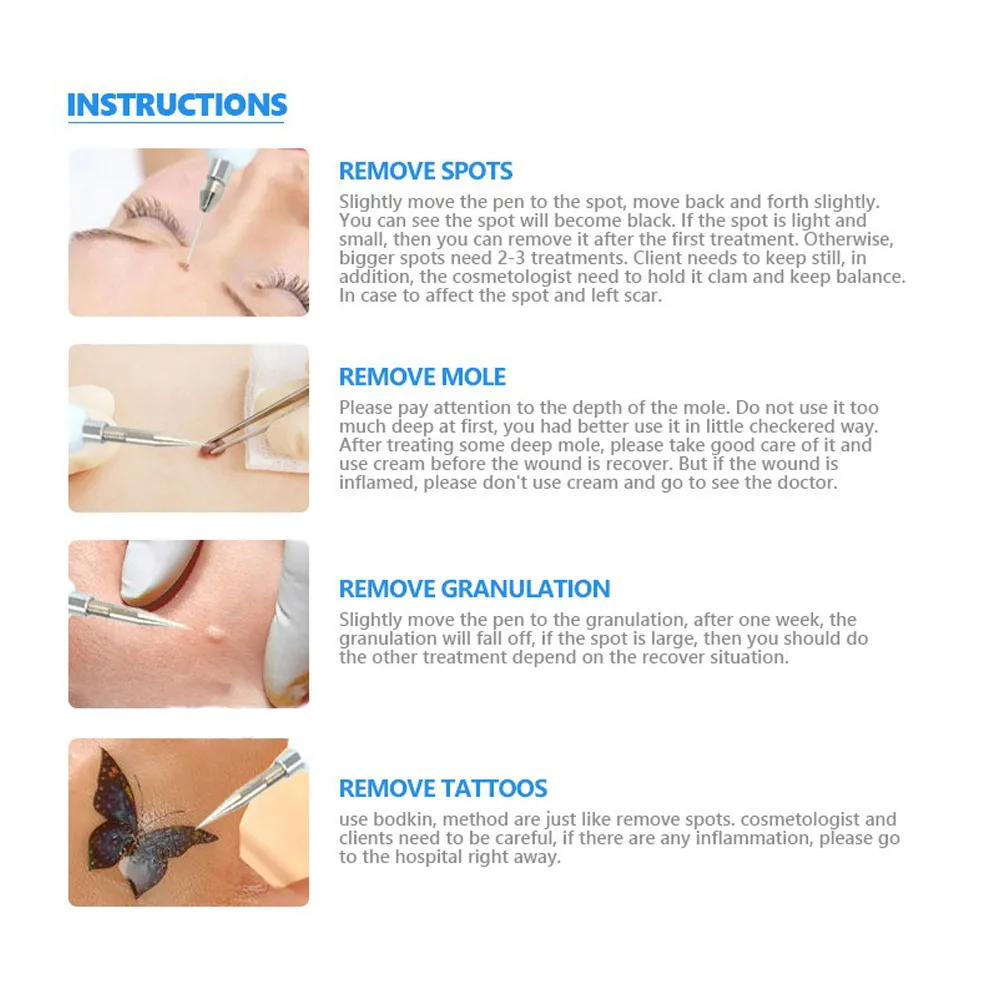 INSTRUCTIONS

REMOVE SPOTS

Slightly move the pen to the spot, move back and forth slightly. You can see the spot will become black. If the spot is light and small, then you can remove it after the first treatment. Otherwise, bigger spots need 2-3 treatments. Client needs to keep still, in addition, the cosmetologist need to hold it clam and keep balance. In case to affect the spot and left scar.

REMOVE MOLE

Please pay attention to the depth of the mole. Do not use it too much deep at first, you had better use it in little checkered way. After treating some deep mole, please take good care of it and use cream before the wound is recover. But if the wound is inflamed, please don't use cream and go to see the doctor.

REMOVE GRANULATION

Slightly move the pen to the granulation, after one week, the granulation will fall off, if the spot is large, then you should do the other treatment depend on the recover situation.

REMOVE TATTOOS

use bodkin, method are just like remove spots. cosmetologist and clients need to be careful, if there are any inflammation, please go to the hospital right away.