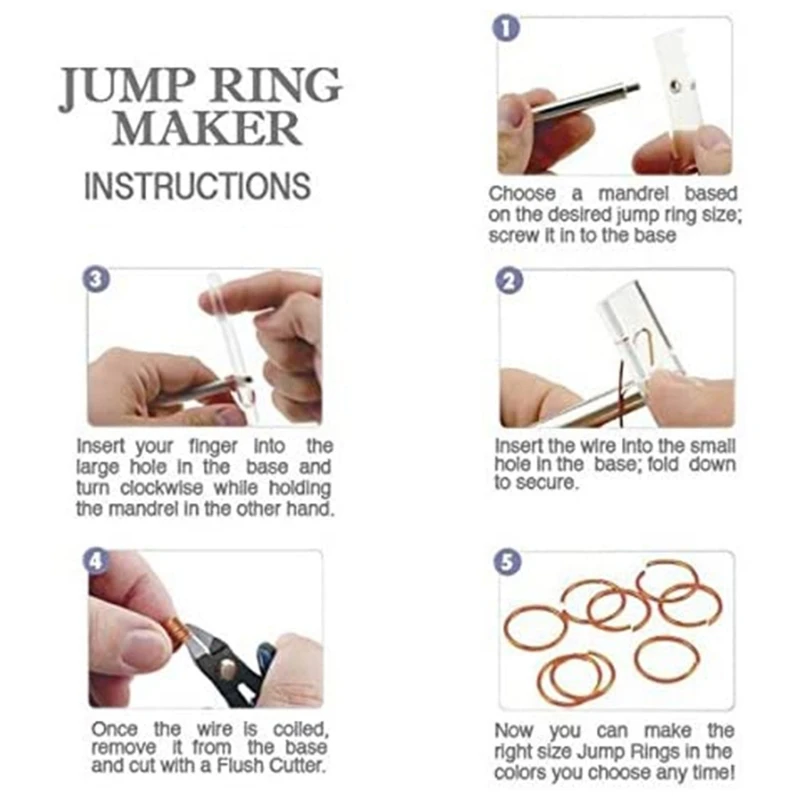 JUMP RING MAKER

INSTRUCTIONS

1

Choose a mandrel based on the desired jump ring size; screw it in to the base

3

Insert your finger into the large hole in the base and turn clockwise while holding the mandrel in the other hand.

2

Insert the wire into the small hole in the base; fold down to secure.

4

Once the wire is coiled, remove it from the base and cut with a Flush Cutter.

5

Now you can make the right size Jump Rings in the colors you choose any time!