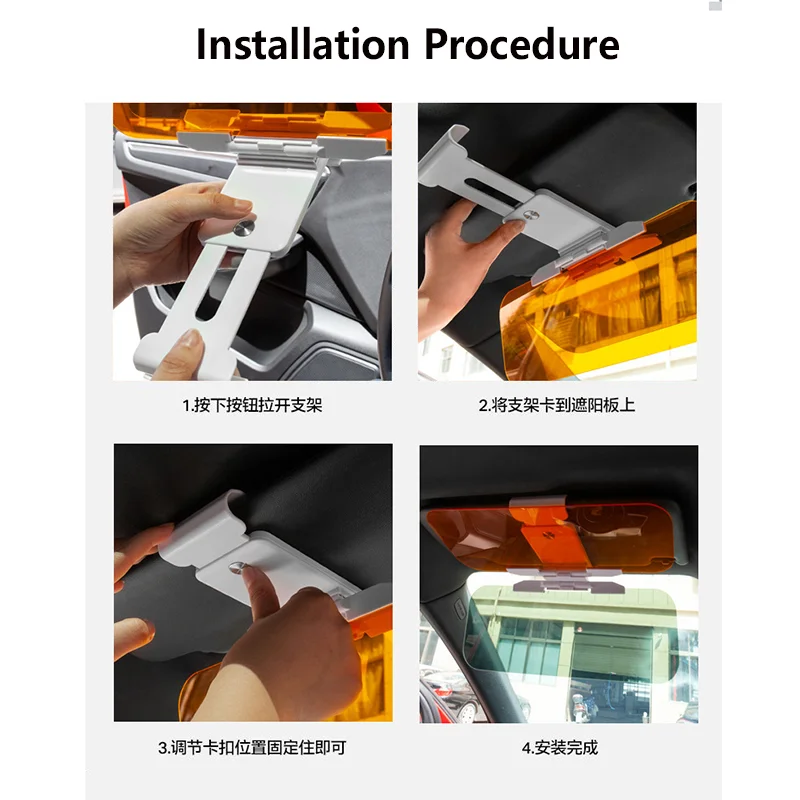 Installation Procedure

1.按下按钮拉开支架

2.将支架卡到遮阳板上

3.调节卡扣位置固定住即可

4.安装完成