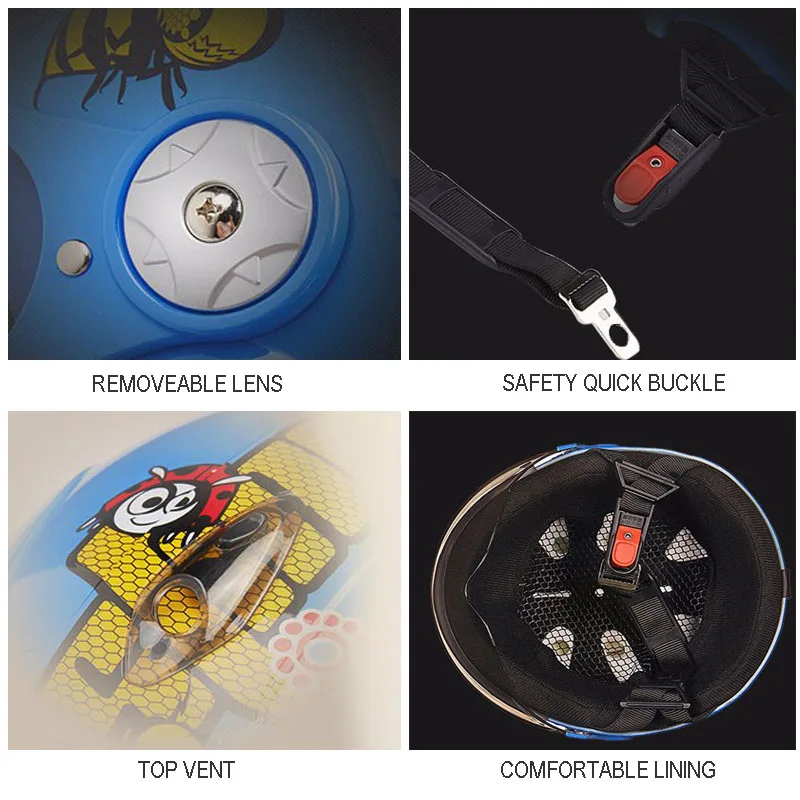 REMOVEABLE LENS

SAFETY QUICK BUCKLE

TOP VENT

COMFORTABLE LINING