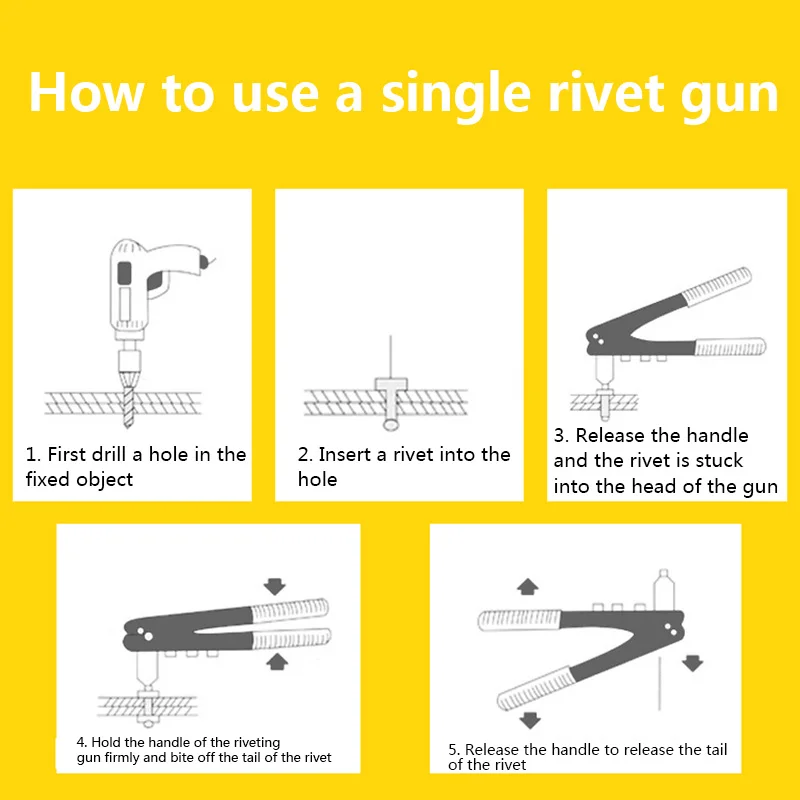 How to use a single rivet gun

1. First drill a hole in the fixed object

2. Insert a rivet into the hole

3. Release the handle and the rivet is stuck into the head of the gun

4. Hold the handle of the riveting gun firmly and bite off the tail of the rivet

5. Release the handle to release the tail of the rivet