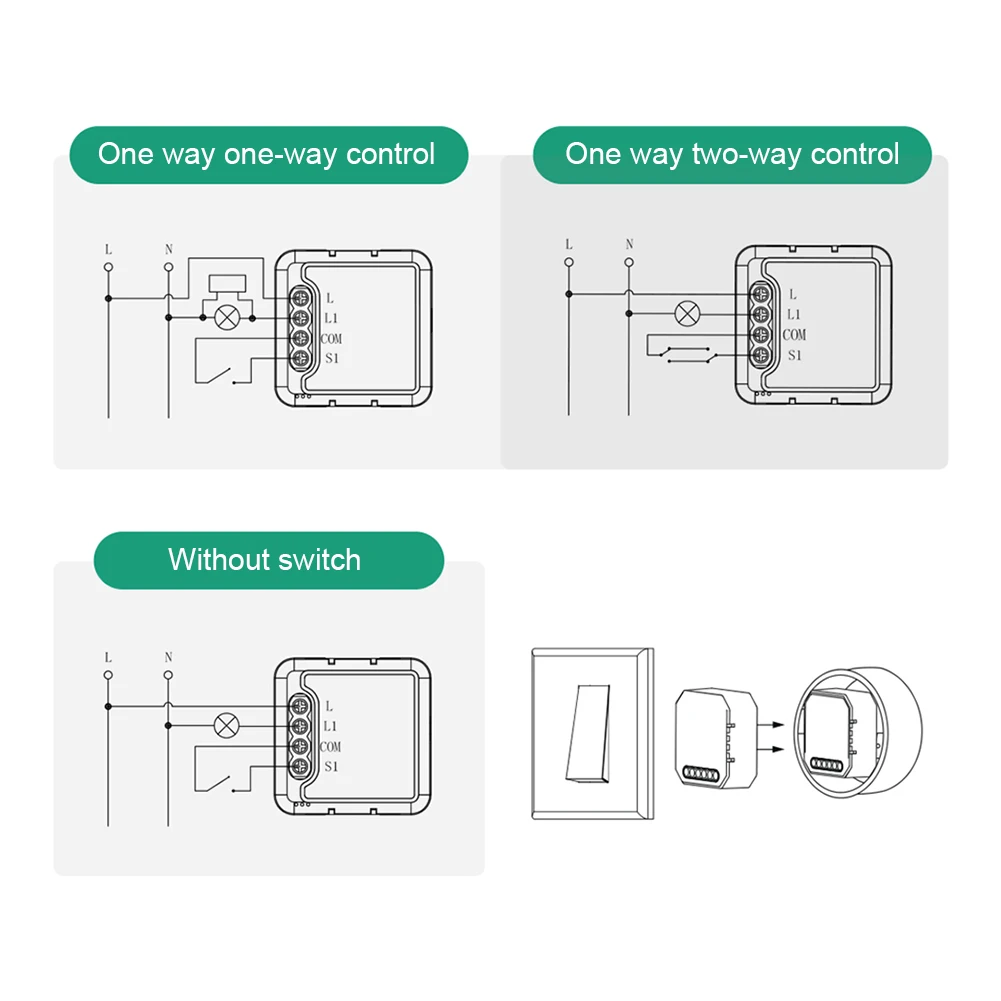 One way one-way control

L N

L
L1
COM
S1

One way two-way control

L N

L
L1
COM
S1

Without switch

L N

L
L1
COM
S1