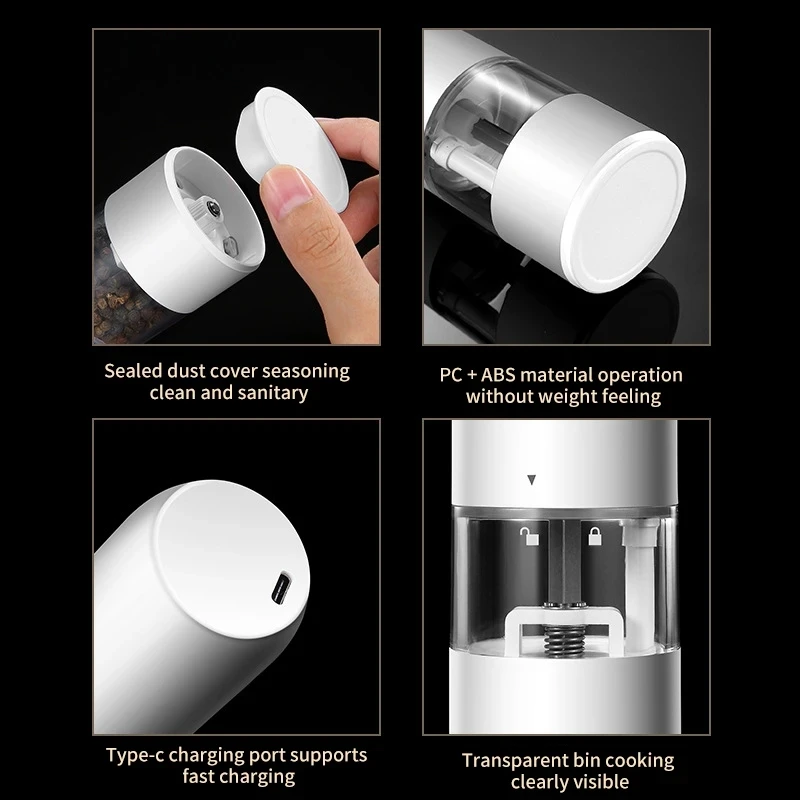 Sealed dust cover seasoning clean and sanitary

PC + ABS material operation without weight feeling

Type-c charging port supports fast charging

Transparent bin cooking clearly visible