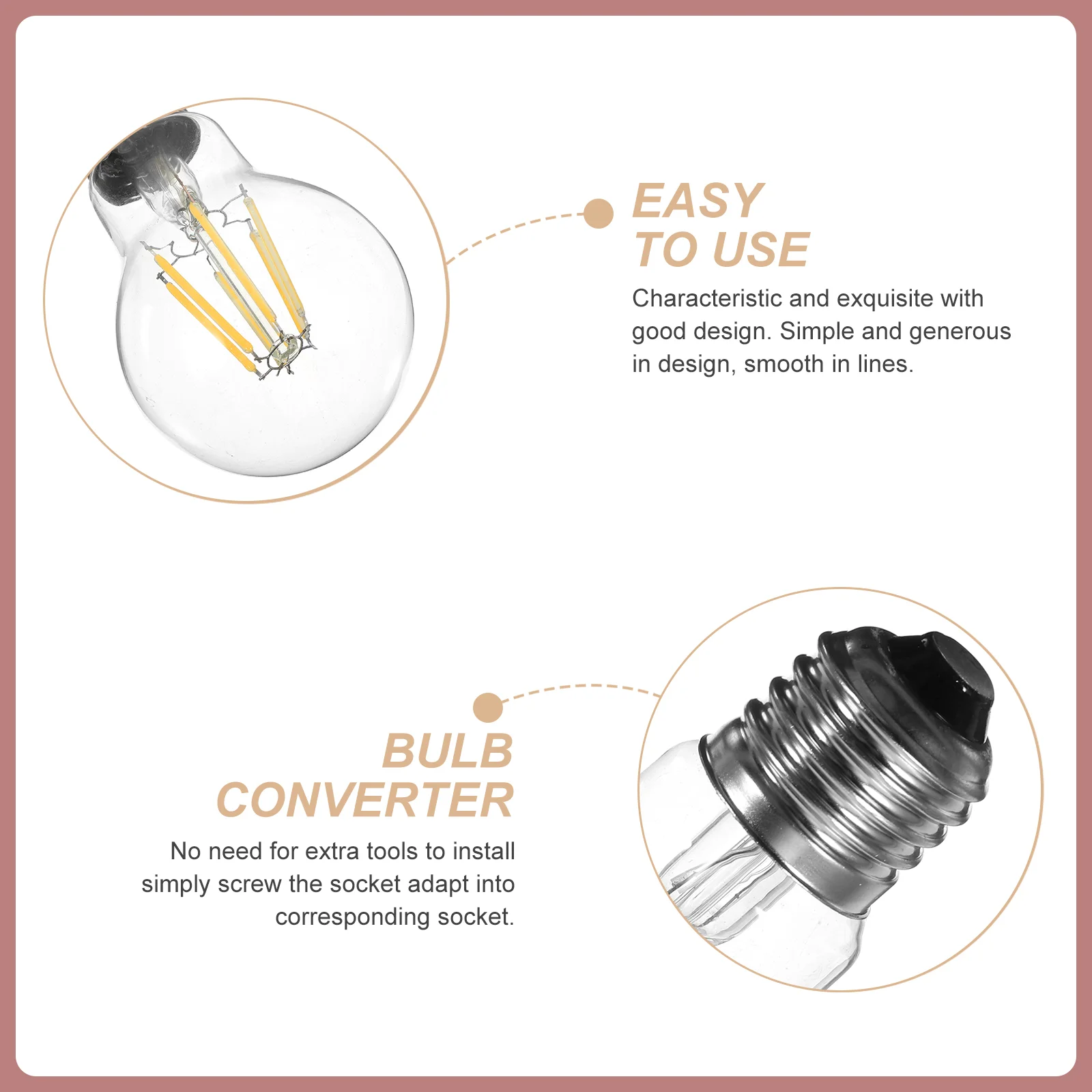 EASY
TO USE

Characteristic and exquisite with good design. Simple and generous in design, smooth in lines.

BULB
CONVERTER

No need for extra tools to install simply screw the socket adapt into corresponding socket.