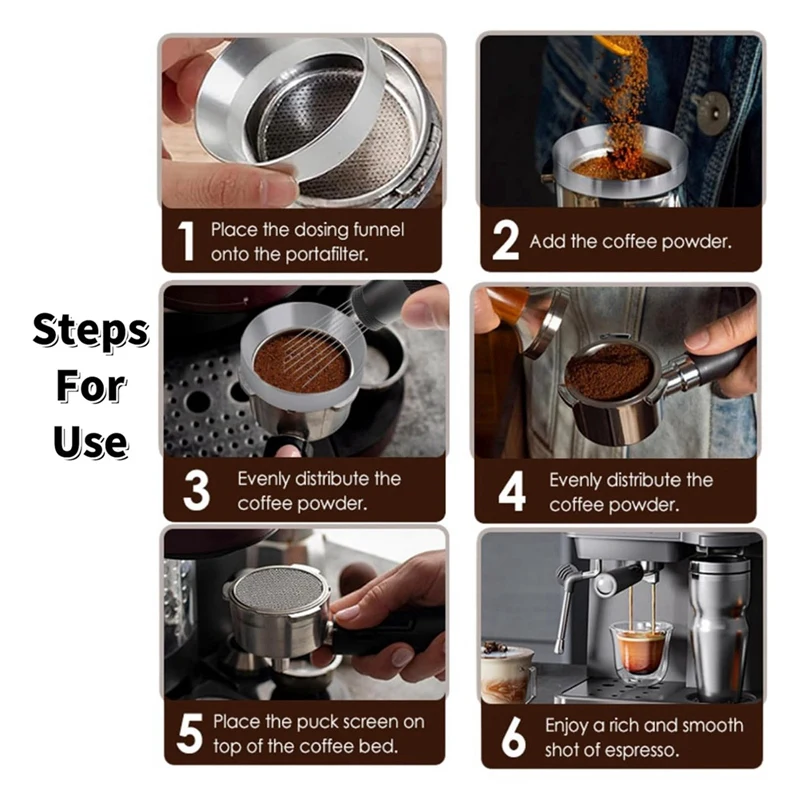 Steps For Use

1 Place the dosing funnel onto the portafilter.

2 Add the coffee powder.

3 Evenly distribute the coffee powder.

4 Evenly distribute the coffee powder.

5 Place the puck screen on top of the coffee bed.

6 Enjoy a rich and smooth shot of espresso.