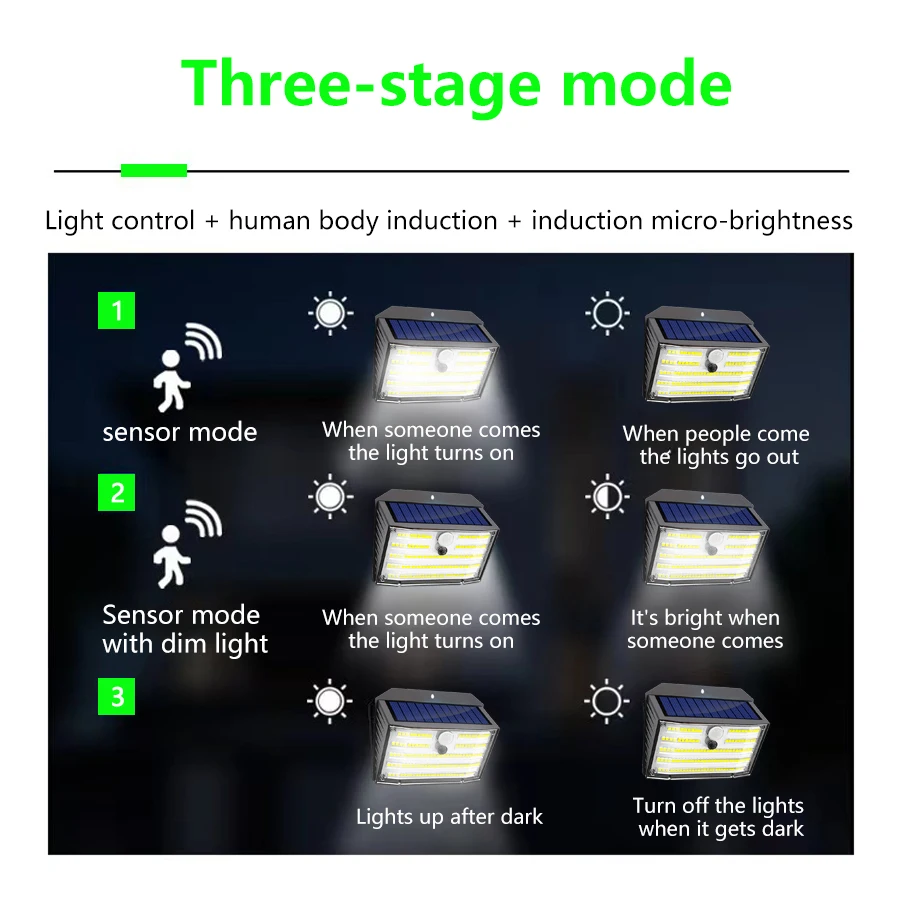 Three-stage mode

Light control + human body induction + induction micro-brightness

1

sensor mode

When someone comes the light turns on

When people come the lights go out

2

Sensor mode with dim light

When someone comes the light turns on

It's bright when someone comes

3

Lights up after dark

Turn off the lights when it gets dark