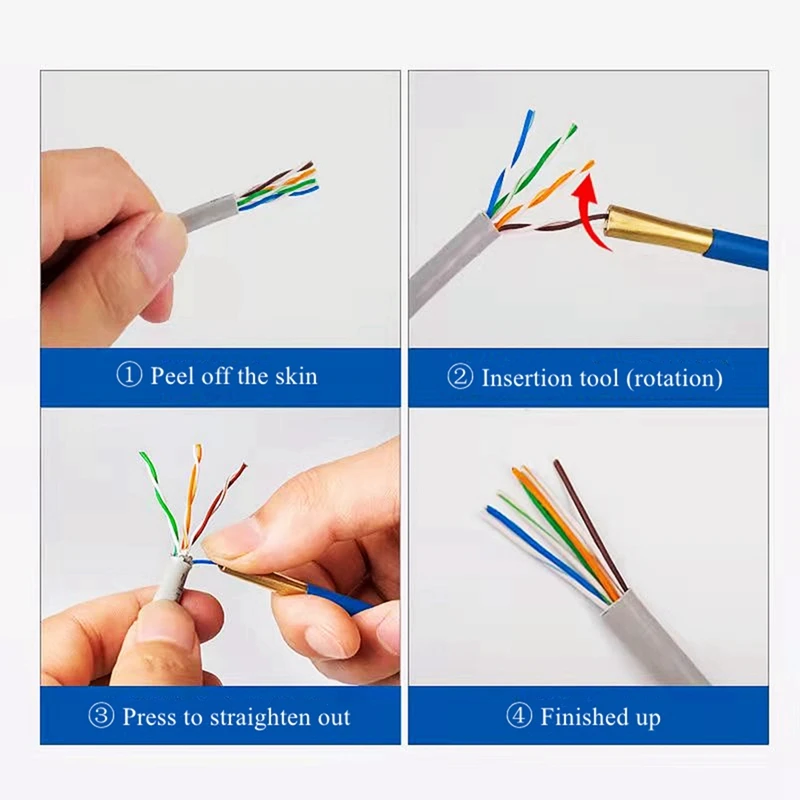 ① Peel off the skin

② Insertion tool (rotation)

③ Press to straighten out

④ Finished up