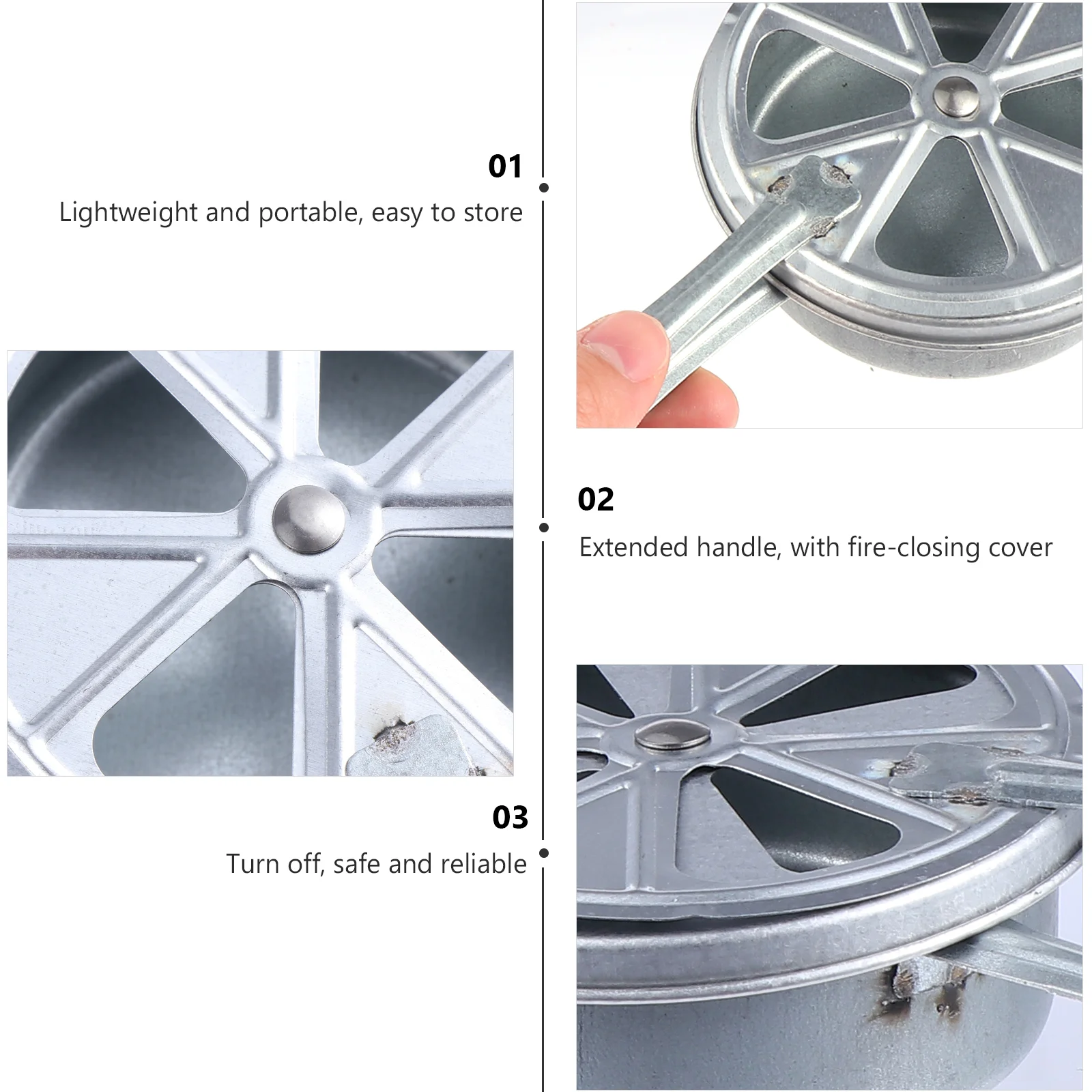 01
Lightweight and portable, easy to store

02
Extended handle, with fire-closing cover

03
Turn off, safe and reliable