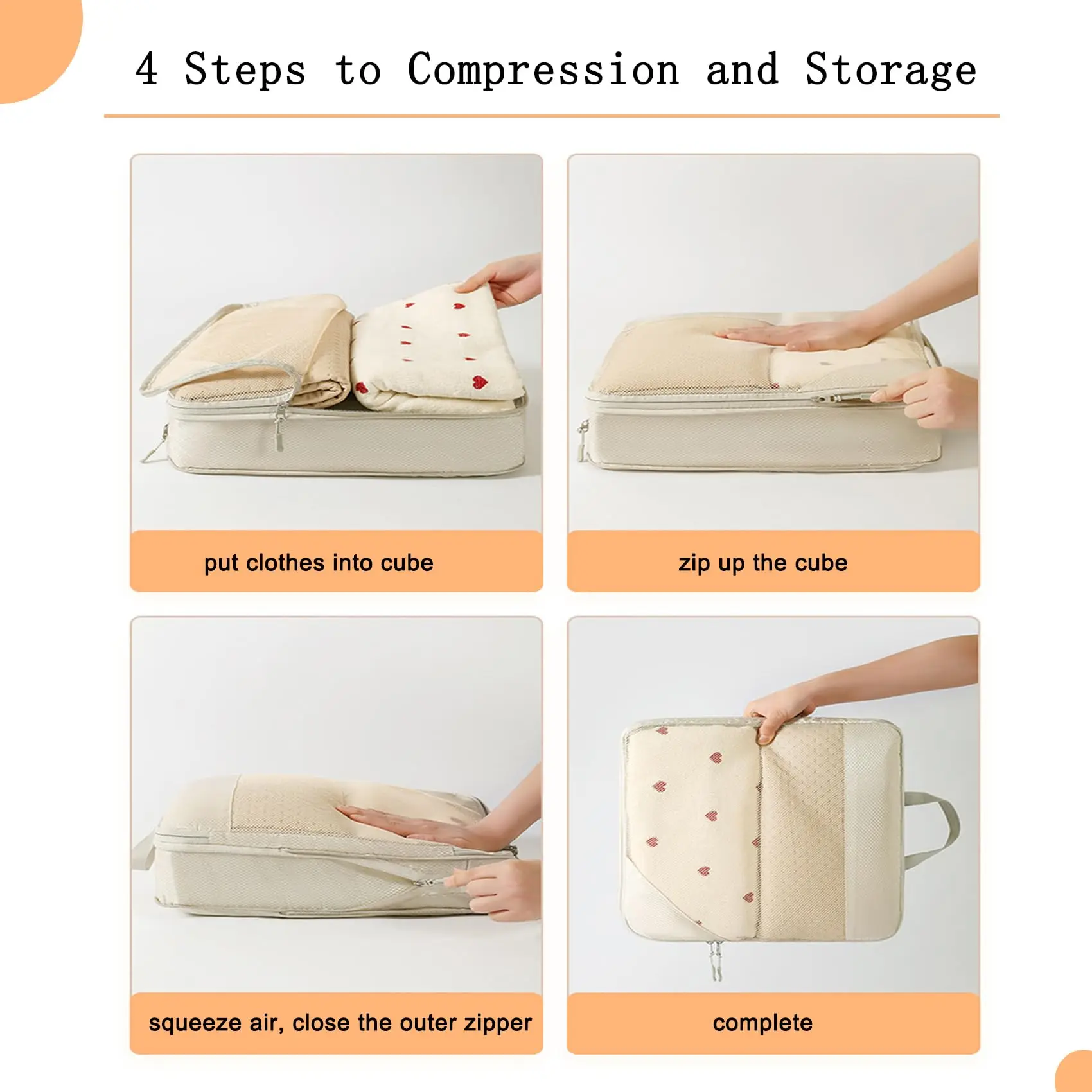 4 Steps to Compression and Storage

put clothes into cube

zip up the cube

squeeze air, close the outer zipper

complete