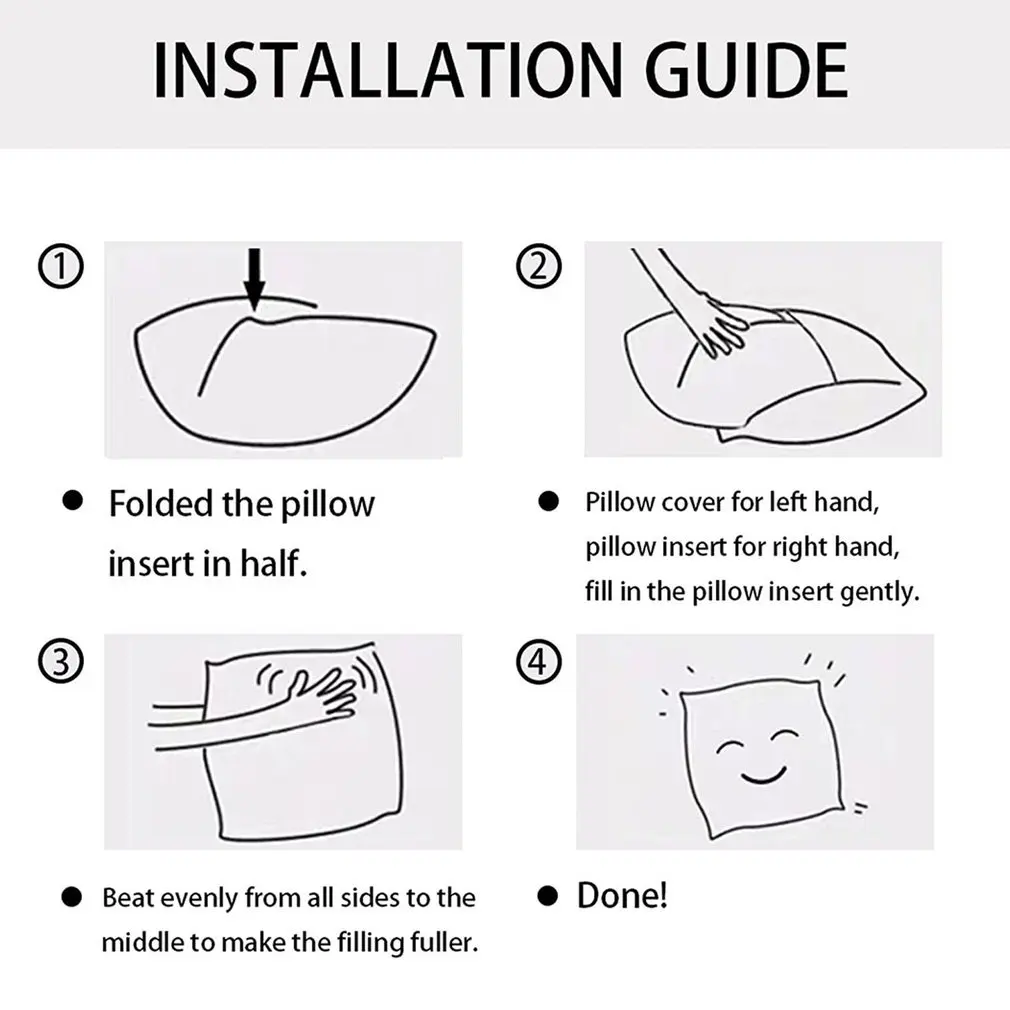 INSTALLATION GUIDE

①

● Folded the pillow insert in half.

②

● Pillow cover for left hand, pillow insert for right hand, fill in the pillow insert gently.

③

● Beat evenly from all sides to the middle to make the filling fuller.

④

● Done!