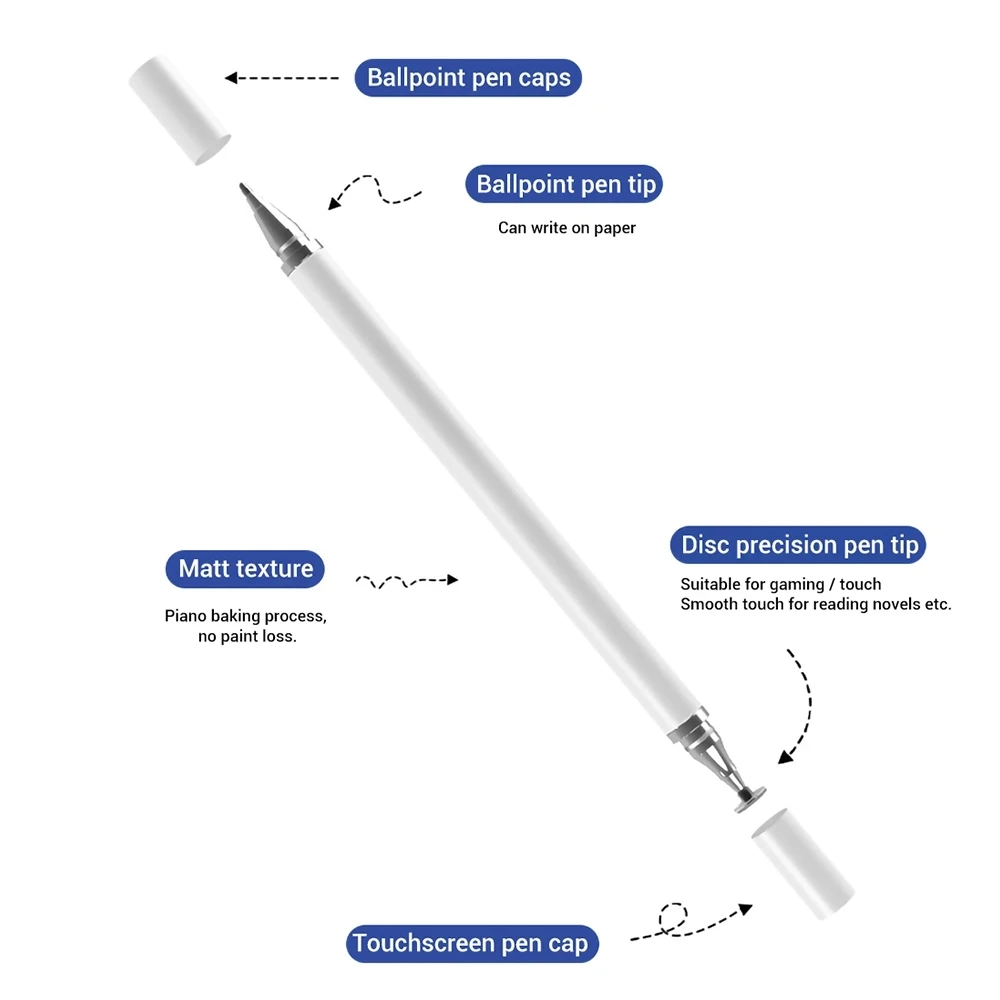 Ballpoint pen caps

Ballpoint pen tip

Can write on paper

Matt texture

Piano baking process, no paint loss.

Disc precision pen tip

Suitable for gaming / touch
Smooth touch for reading novels etc.

Touchscreen pen cap