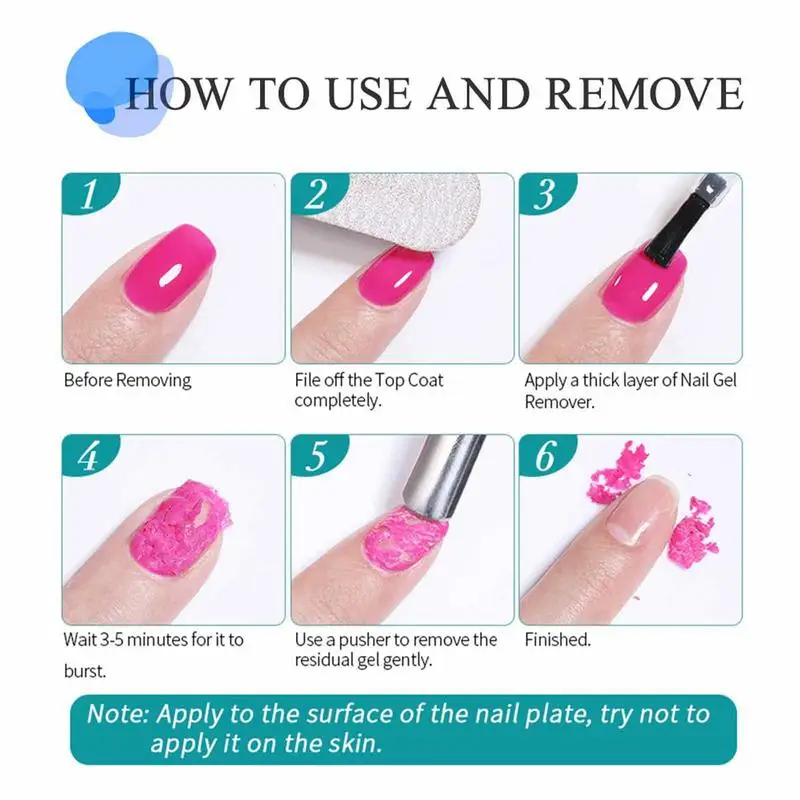 HOW TO USE AND REMOVE

1
Before Removing

2
File off the Top Coat completely.

3
Apply a thick layer of Nail Gel Remover.

4
Wait 3-5 minutes for it to burst.

5
Use a pusher to remove the residual gel gently.

6
Finished.

Note: Apply to the surface of the nail plate, try not to apply it on the skin.