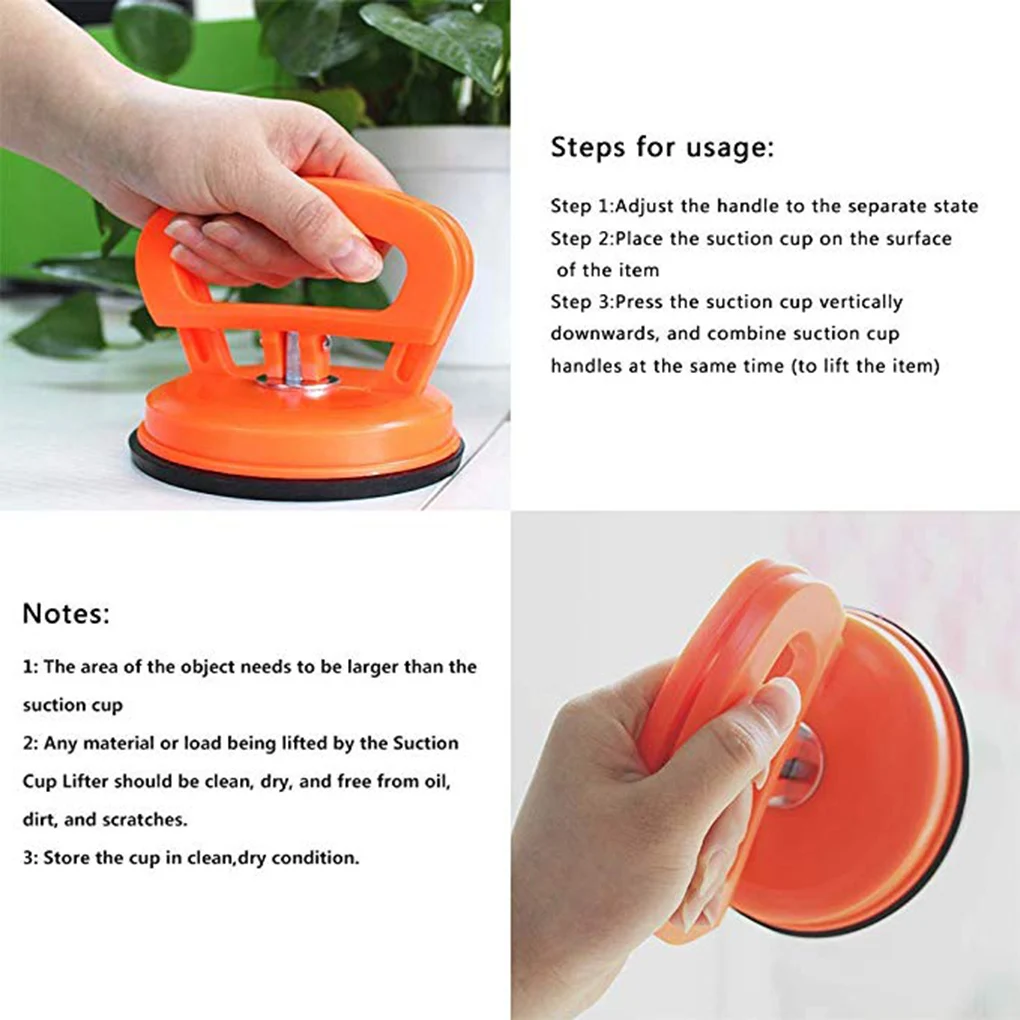 Steps for usage:

Step 1:Adjust the handle to the separate state
Step 2:Place the suction cup on the surface of the item
Step 3:Press the suction cup vertically downwards, and combine suction cup handles at the same time (to lift the item)

Notes:

1: The area of the object needs to be larger than the suction cup
2: Any material or load being lifted by the Suction Cup Lifter should be clean, dry, and free from oil, dirt, and scratches.
3: Store the cup in clean,dry condition.