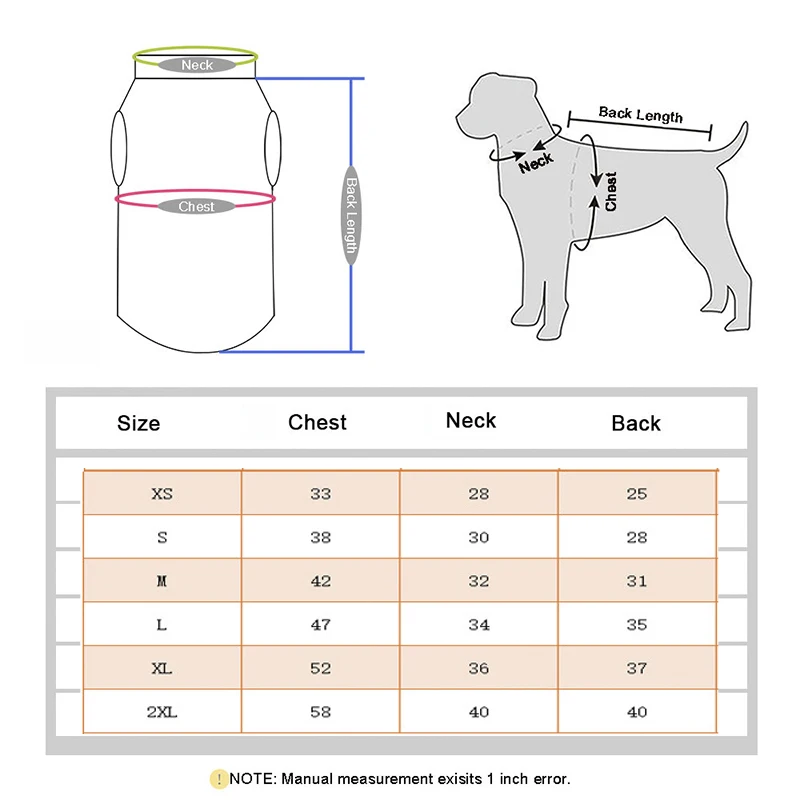 Neck

Chest

Back Length

Back Length

Neck

Chest

| Size | Chest | Neck | Back |
|---|---|---|---|
| XS | 33 | 28 | 25 |
| S | 38 | 30 | 28 |
| M | 42 | 32 | 31 |
| L | 47 | 34 | 35 |
| XL | 52 | 36 | 37 |
| 2XL | 58 | 40 | 40 |

! NOTE: Manual measurement exisits 1 inch error.