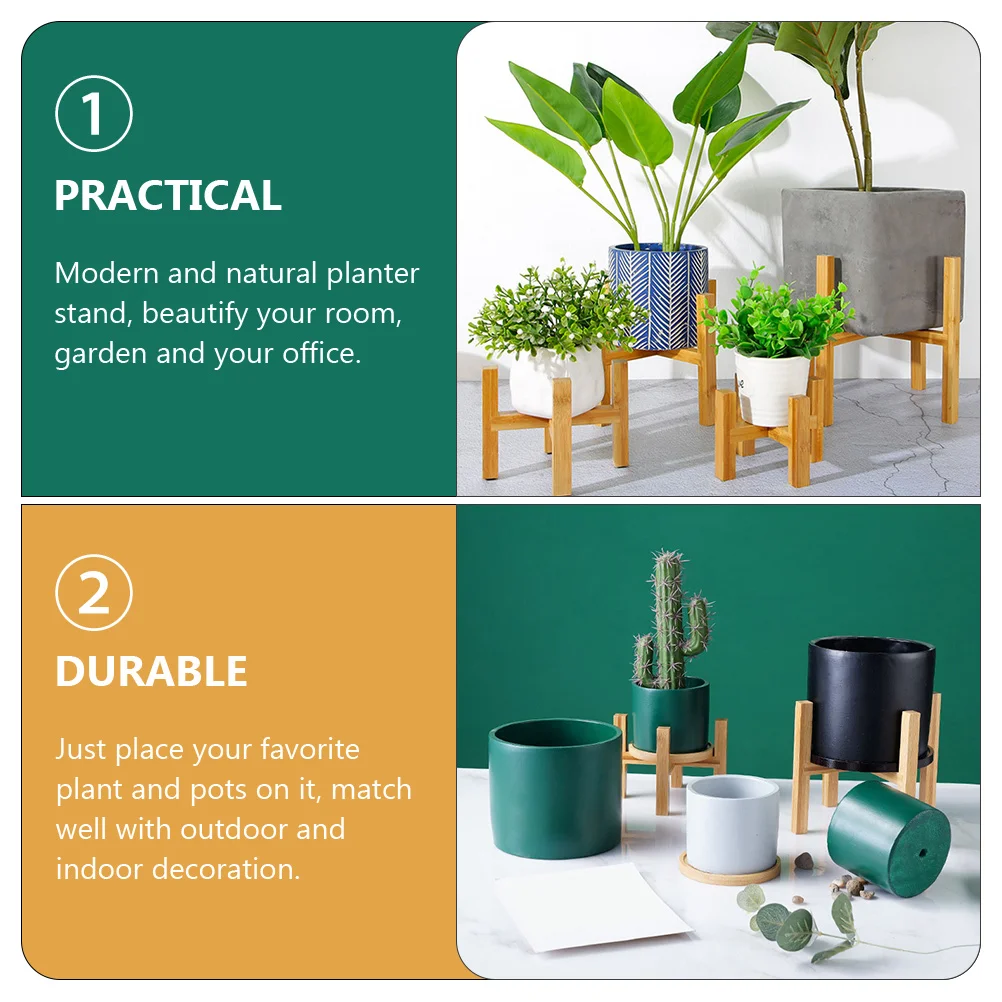 1
PRACTICAL

Modern and natural planter stand, beautify your room, garden and your office.

2
DURABLE

Just place your favorite plant and pots on it, match well with outdoor and indoor decoration.