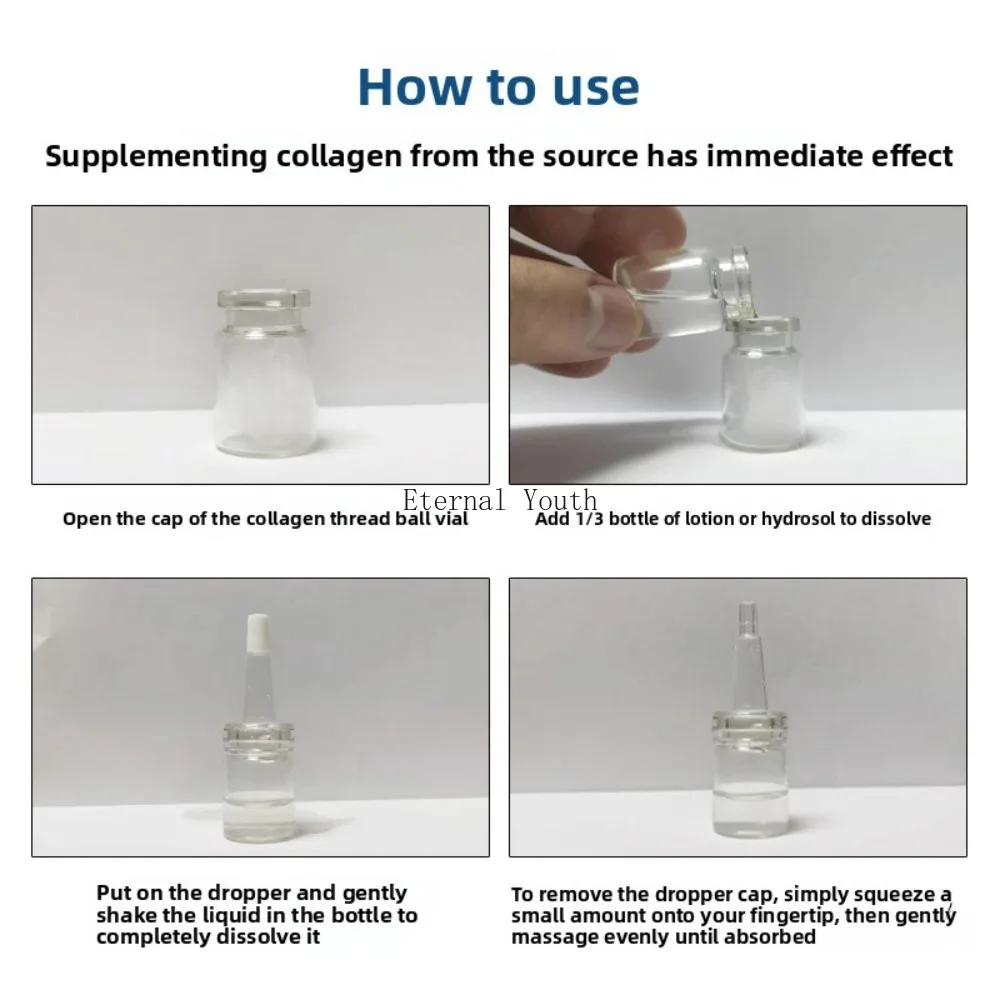 How to use

Supplementing collagen from the source has immediate effect

Eternal Youth

Open the cap of the collagen thread ball vial

Add 1/3 bottle of lotion or hydrosol to dissolve

Put on the dropper and gently shake the liquid in the bottle to completely dissolve it

To remove the dropper cap, simply squeeze a small amount onto your fingertip, then gently massage evenly until absorbed