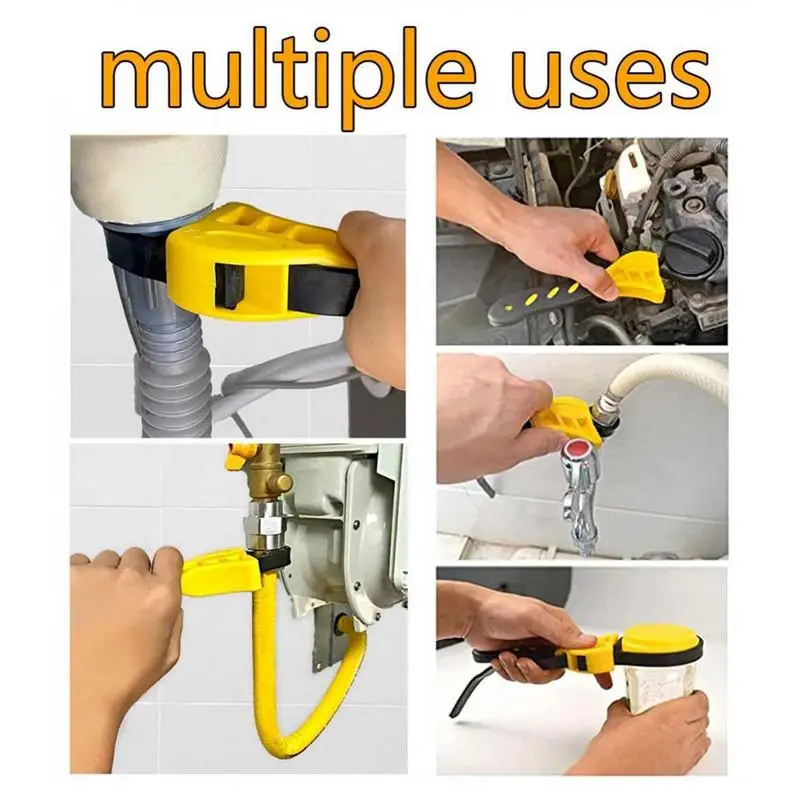 multiple uses