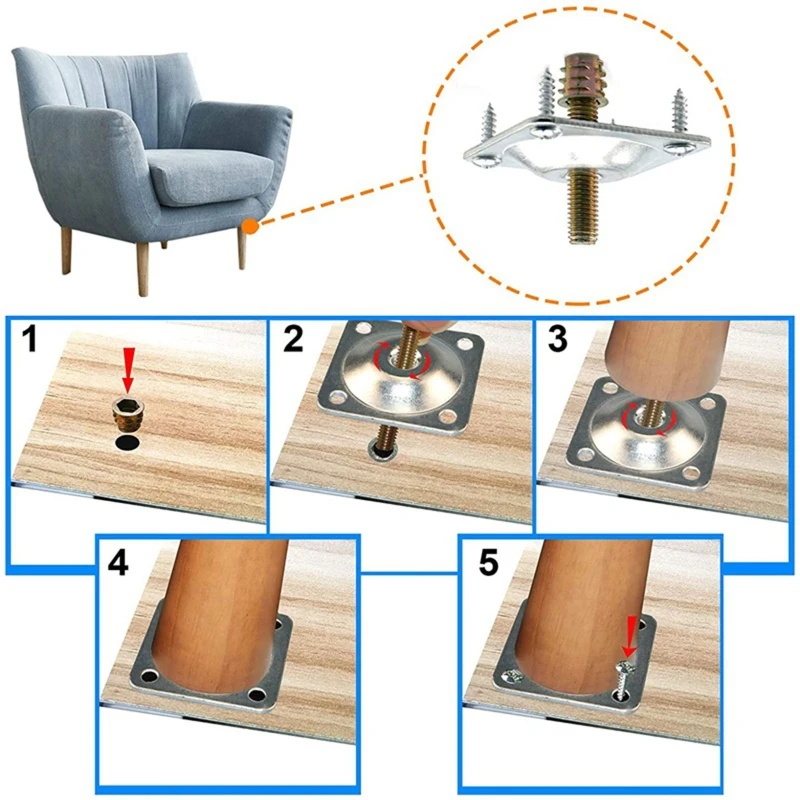 1

2

3

4

5