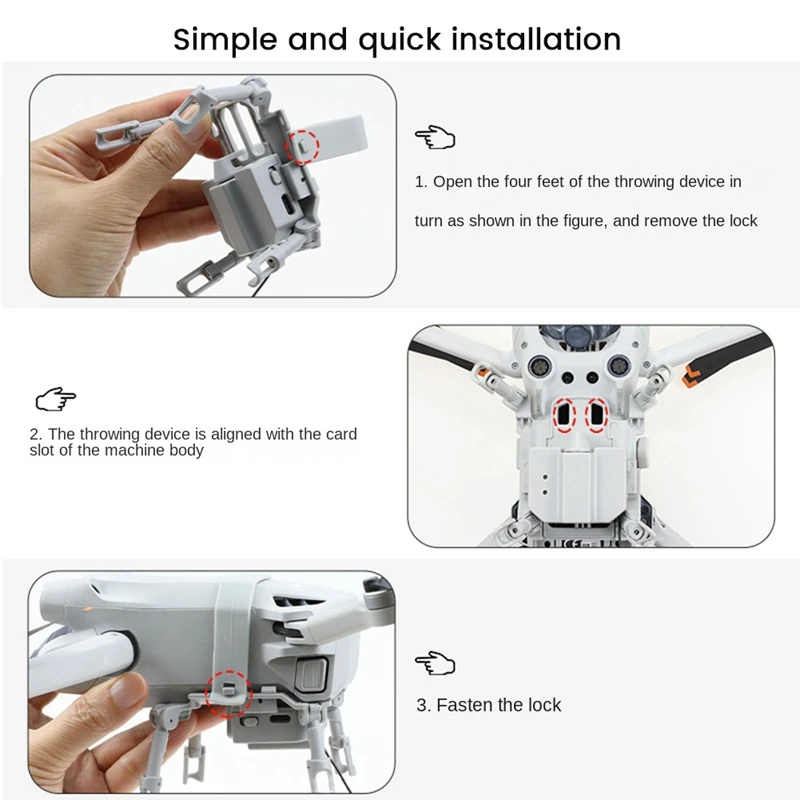 Simple and quick installation

1. Open the four feet of the throwing device in turn as shown in the figure, and remove the lock

2. The throwing device is aligned with the card slot of the machine body

3. Fasten the lock