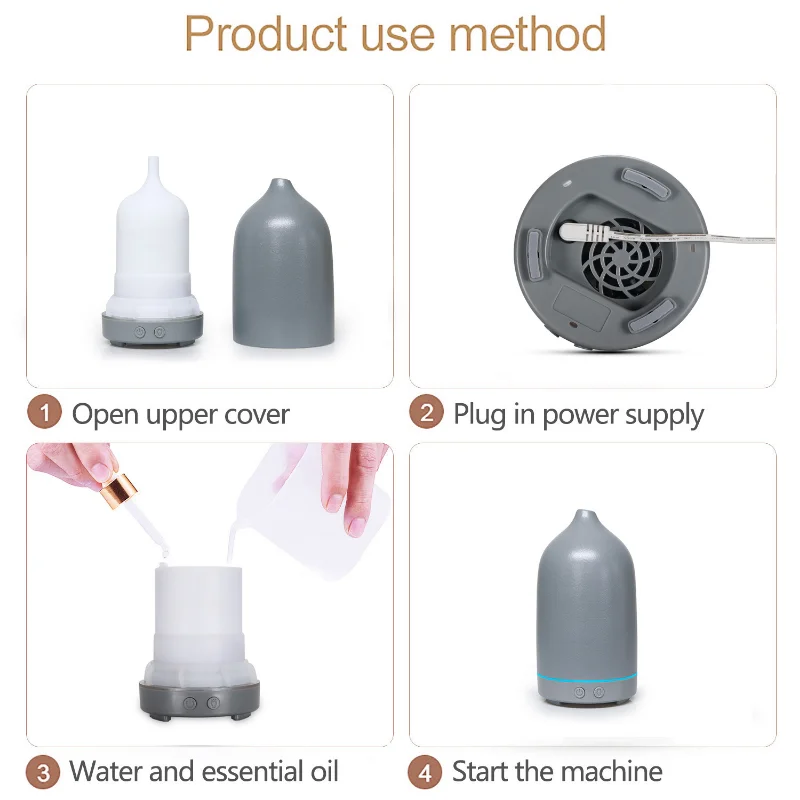 Product use method

1 Open upper cover

2 Plug in power supply

3 Water and essential oil

4 Start the machine