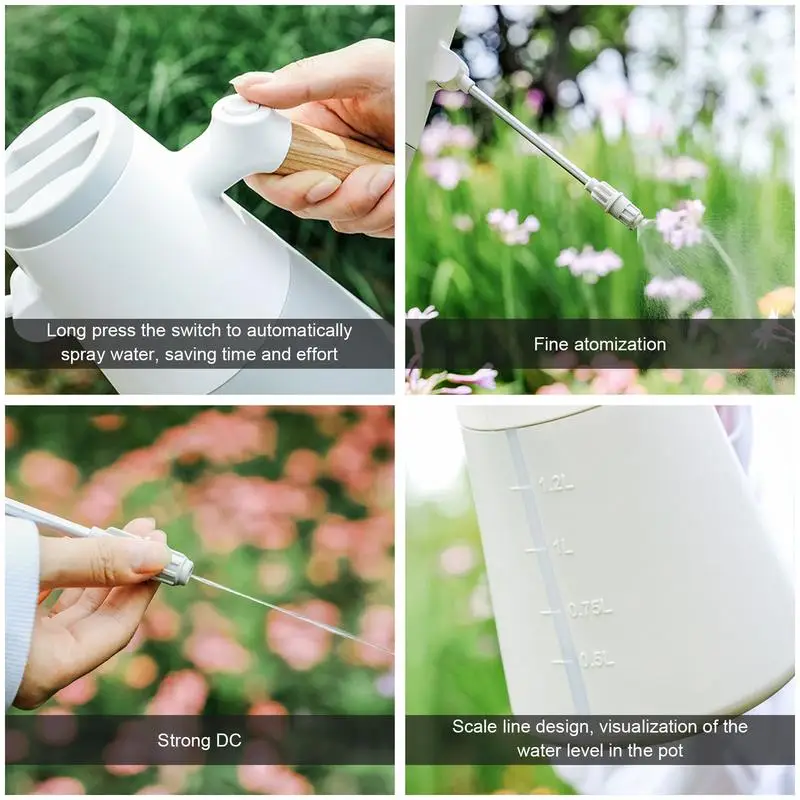 Long press the switch to automatically spray water, saving time and effort

Fine atomization

Strong DC

1.2L
1L
0.75L
0.5L

Scale line design, visualization of the water level in the pot