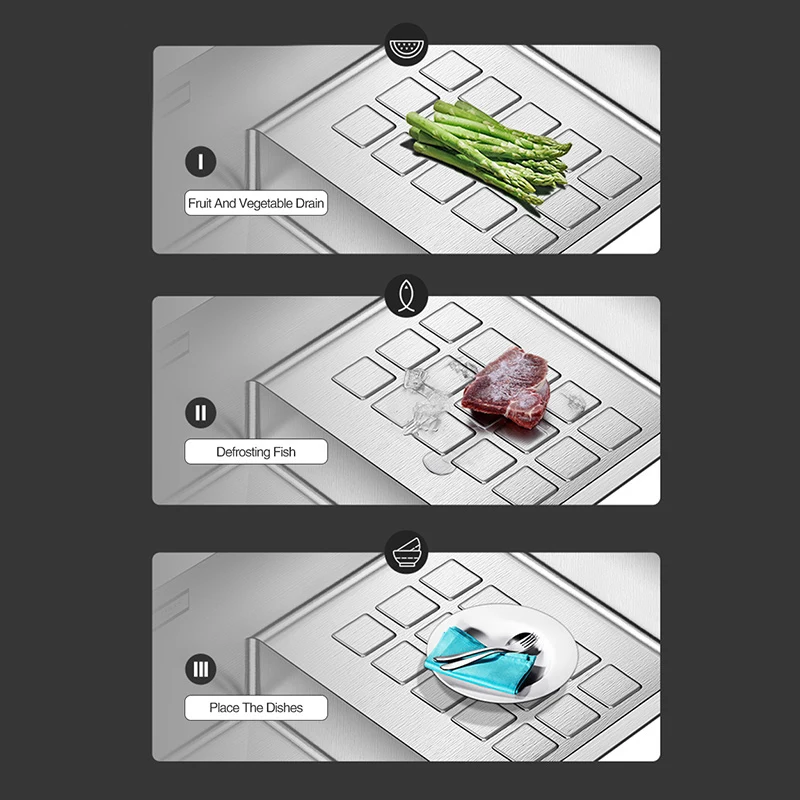 I

Fruit And Vegetable Drain

II

Defrosting Fish

III

Place The Dishes