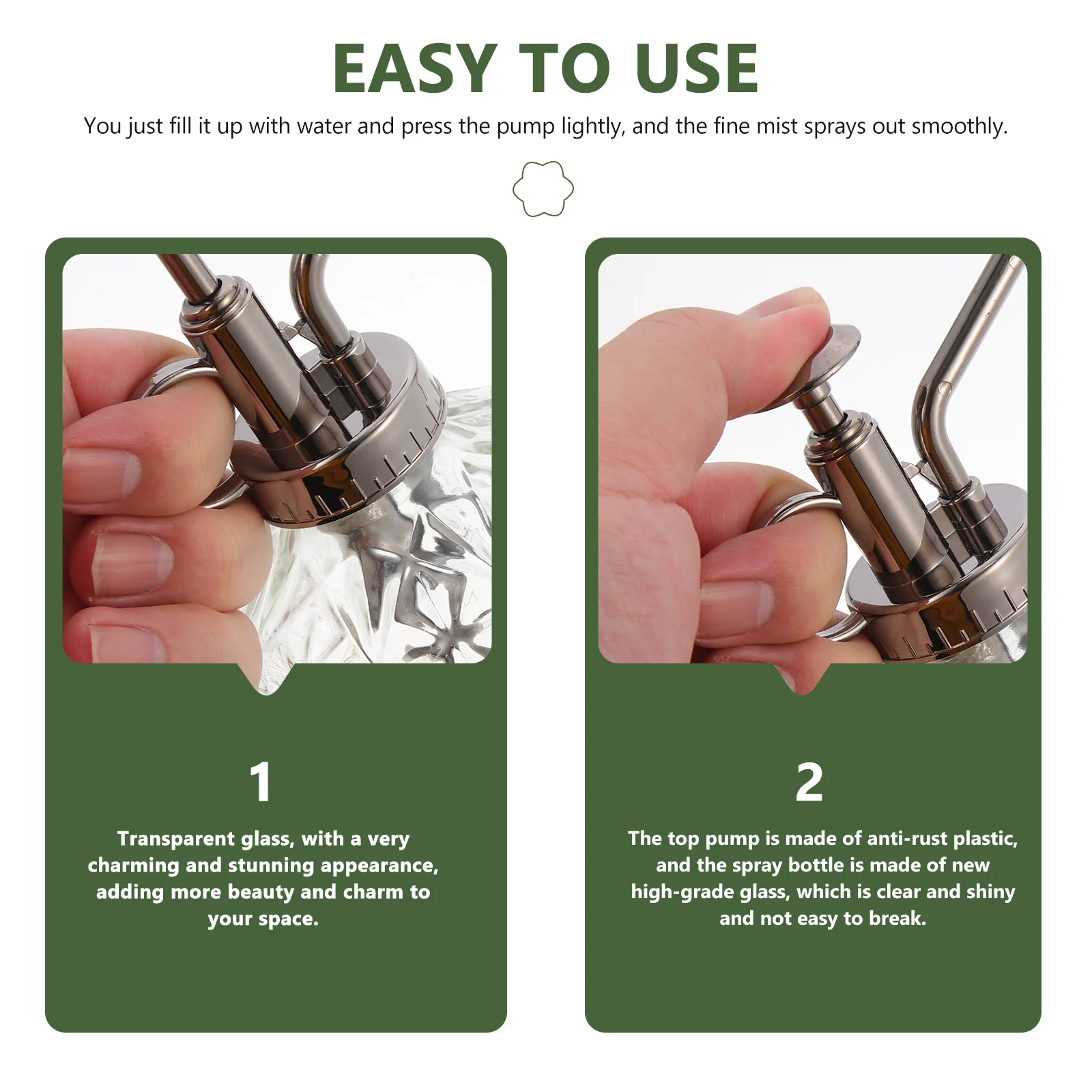 EASY TO USE

You just fill it up with water and press the pump lightly, and the fine mist sprays out smoothly.

1

Transparent glass, with a very charming and stunning appearance, adding more beauty and charm to your space.

2

The top pump is made of anti-rust plastic, and the spray bottle is made of new high-grade glass, which is clear and shiny and not easy to break.