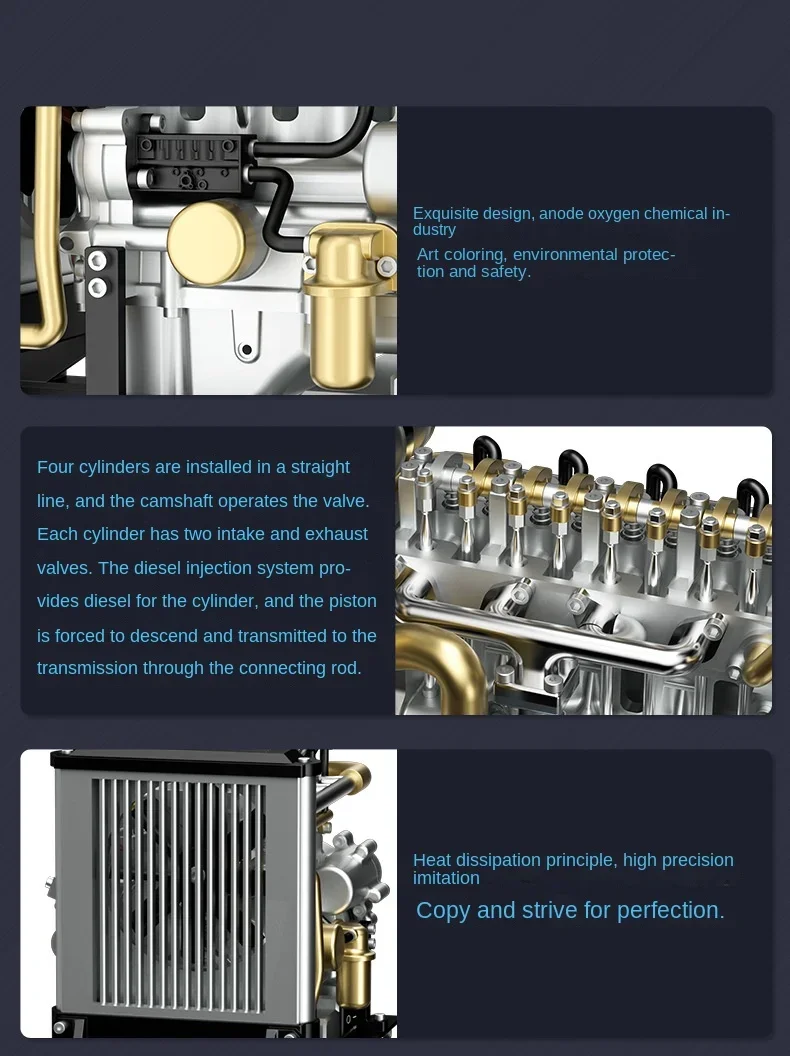 Exquisite design, anode oxygen chemical industry

Art coloring, environmental protection and safety.

Four cylinders are installed in a straight line, and the camshaft operates the valve. Each cylinder has two intake and exhaust valves. The diesel injection system provides diesel for the cylinder, and the piston is forced to descend and transmitted to the transmission through the connecting rod.

Heat dissipation principle, high precision imitation

Copy and strive for perfection.