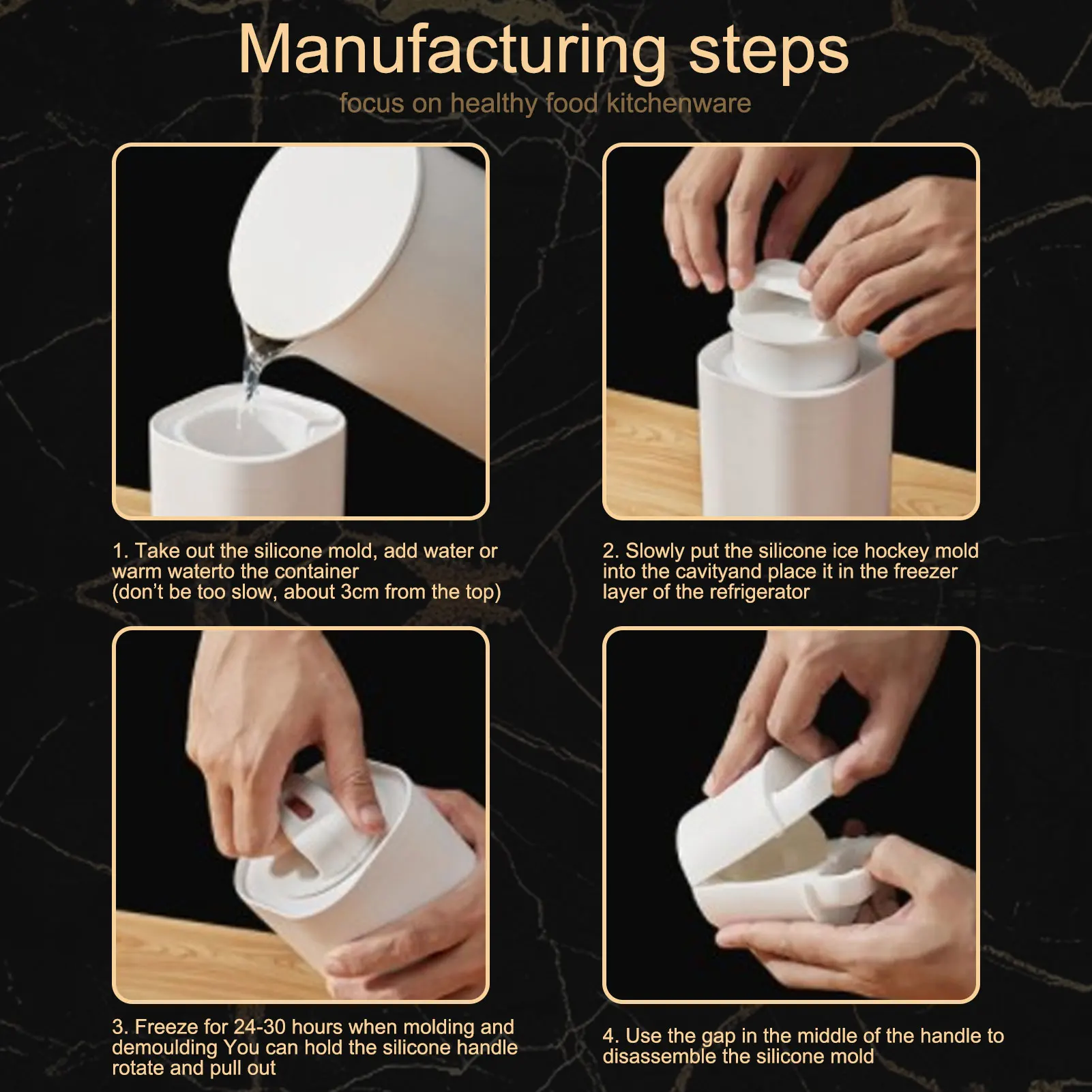 Manufacturing steps
focus on healthy food kitchenware

1. Take out the silicone mold, add water or warm waterto the container
(don't be too slow, about 3cm from the top)

2. Slowly put the silicone ice hockey mold into the cavityand place it in the freezer layer of the refrigerator

3. Freeze for 24-30 hours when molding and demoulding You can hold the silicone handle rotate and pull out

4. Use the gap in the middle of the handle to disassemble the silicone mold