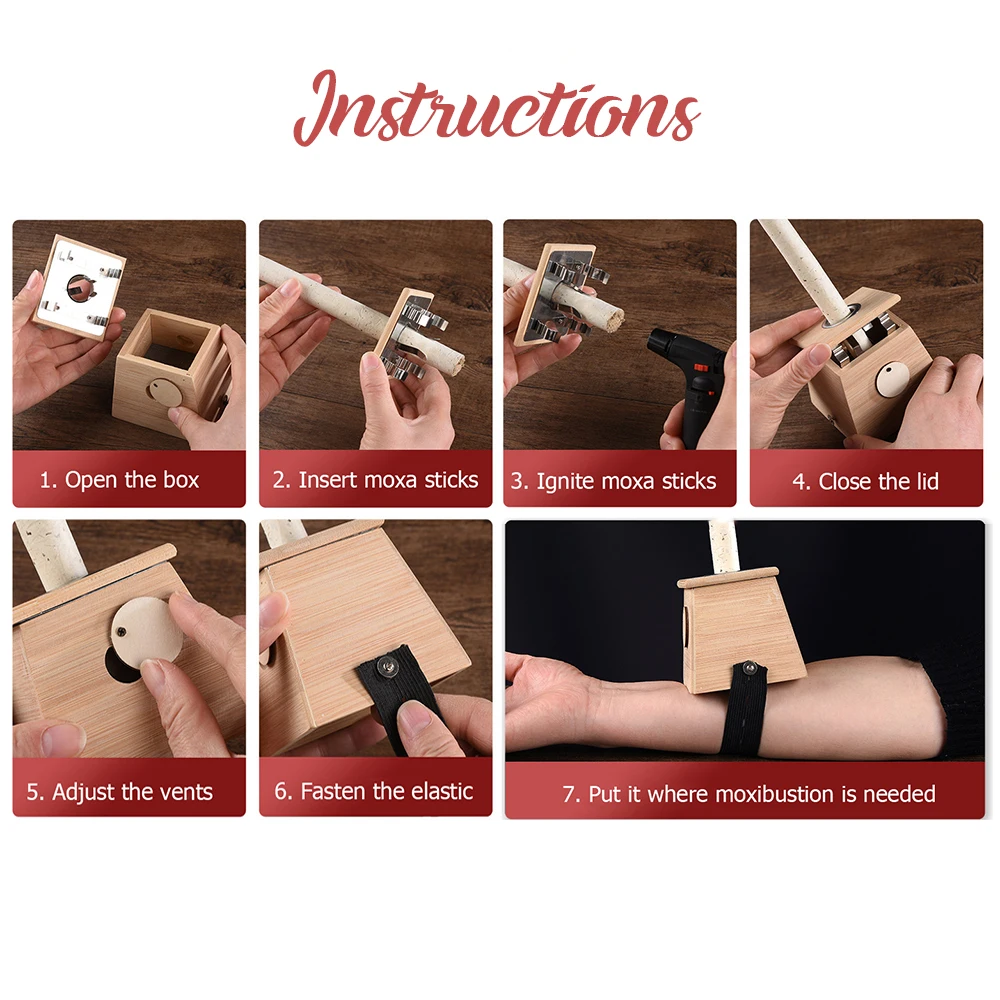 Instructions

1. Open the box

2. Insert moxa sticks

3. Ignite moxa sticks

4. Close the lid

5. Adjust the vents

6. Fasten the elastic

7. Put it where moxibustion is needed