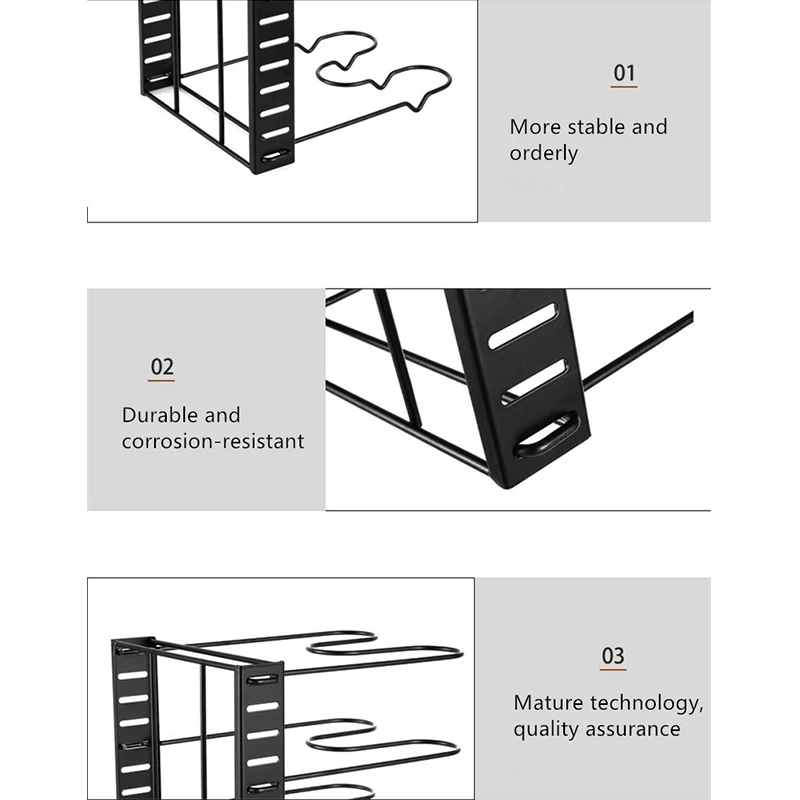 01

More stable and orderly

02

Durable and corrosion-resistant

03

Mature technology, quality assurance