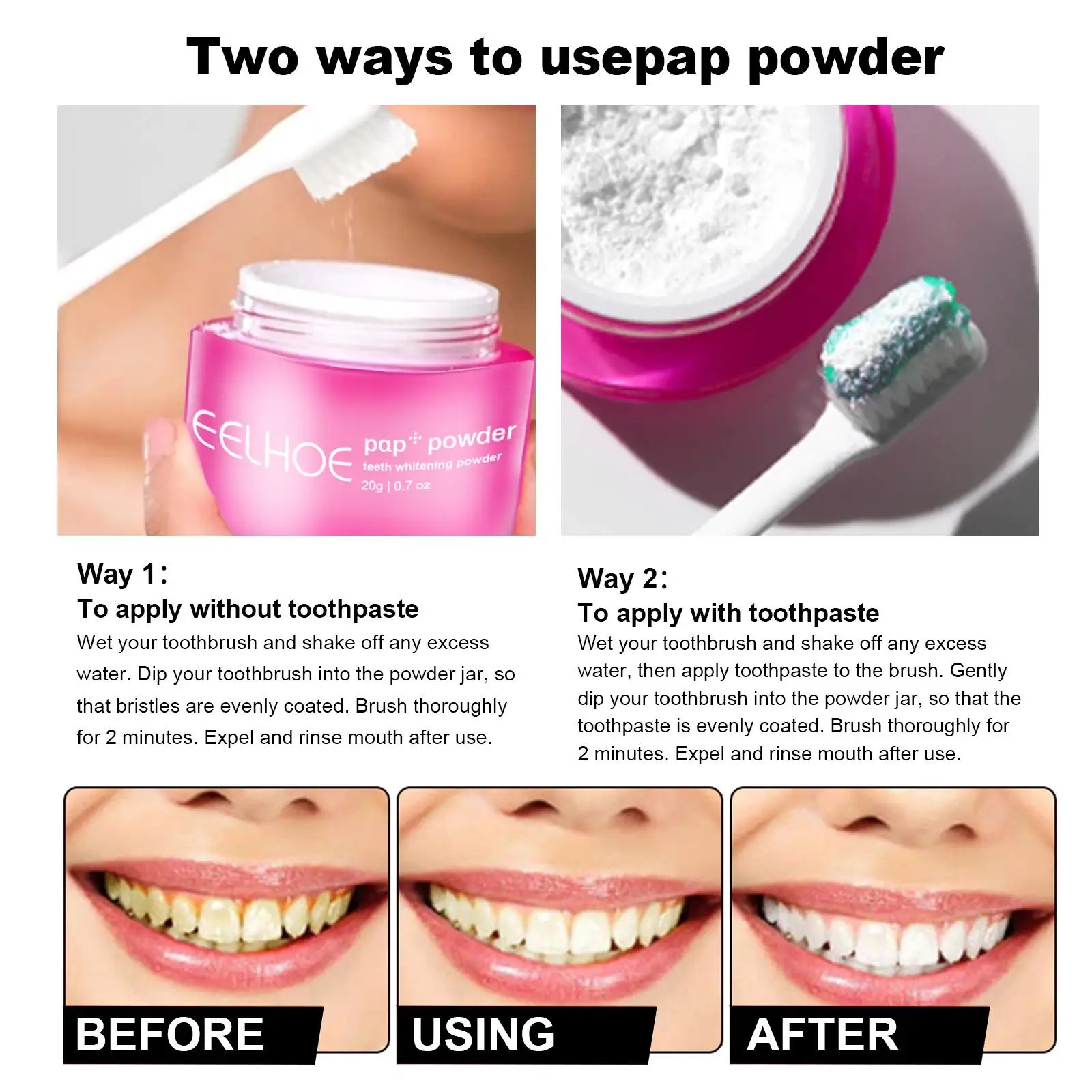 Two ways to usepap powder

EELHOE pap+ powder
teeth whitening powder
20g | 0.7 oz

Way 1：
To apply without toothpaste
Wet your toothbrush and shake off any excess water. Dip your toothbrush into the powder jar, so that bristles are evenly coated. Brush thoroughly for 2 minutes. Expel and rinse mouth after use.

Way 2：
To apply with toothpaste
Wet your toothbrush and shake off any excess water, then apply toothpaste to the brush. Gently dip your toothbrush into the powder jar, so that the toothpaste is evenly coated. Brush thoroughly for 2 minutes. Expel and rinse mouth after use.

BEFORE

USING

AFTER