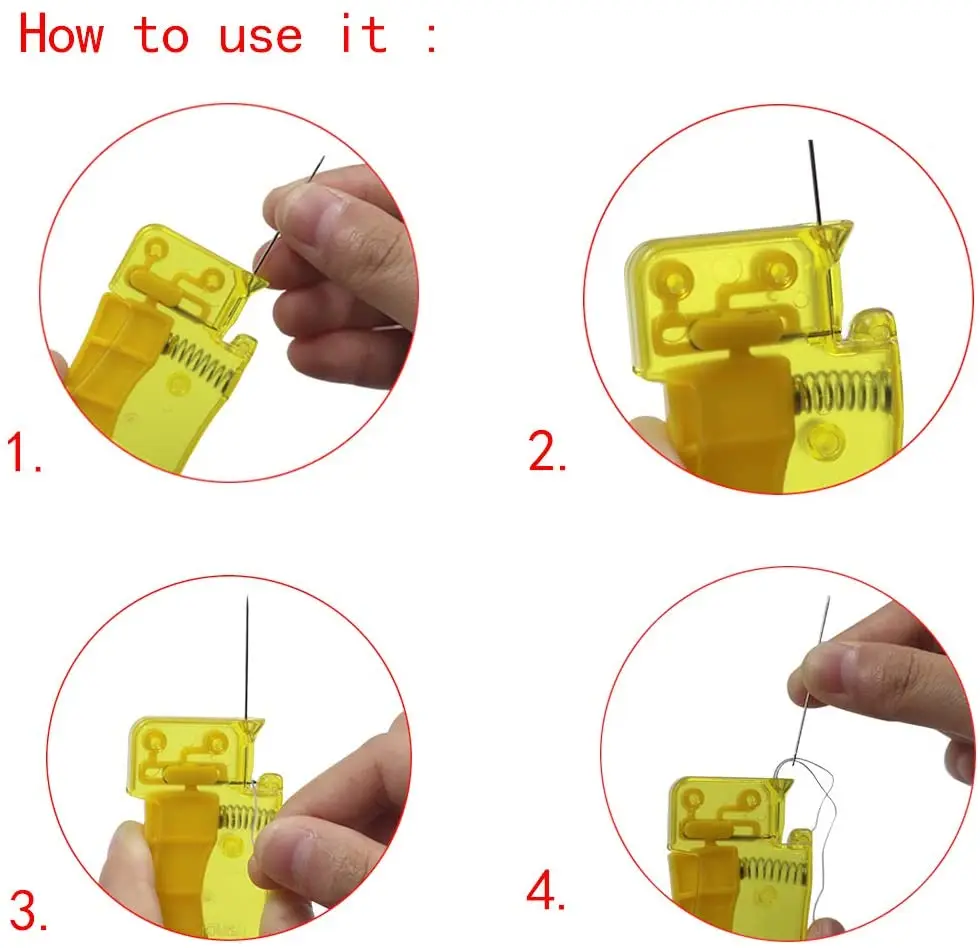 How to use it :

1.

2.

3.

4.