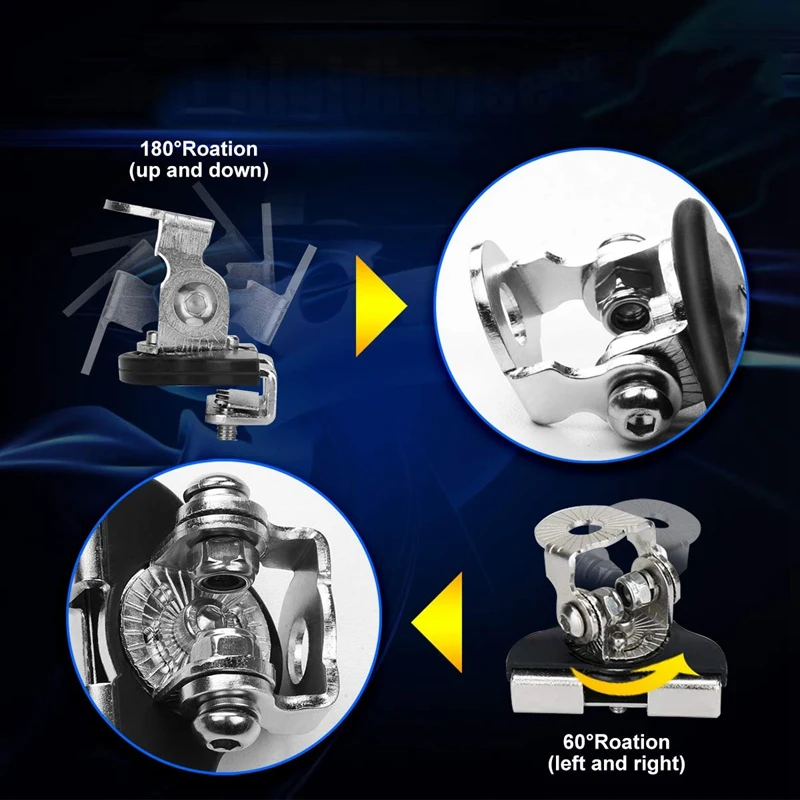 180°Roation
(up and down)

60°Roation
(left and right)