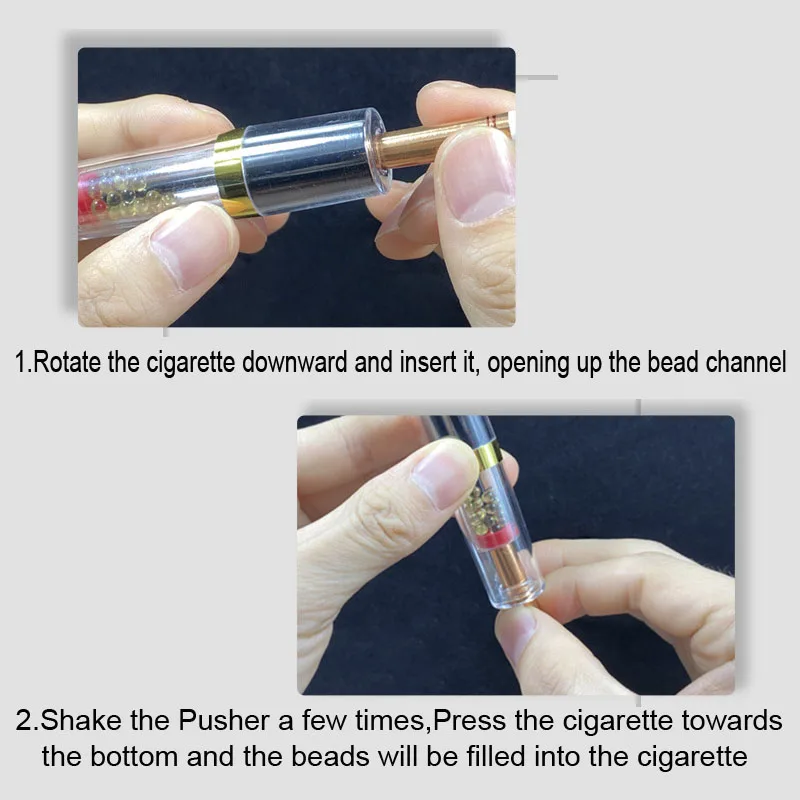 1.Rotate the cigarette downward and insert it, opening up the bead channel

2.Shake the Pusher a few times,Press the cigarette towards the bottom and the beads will be filled into the cigarette