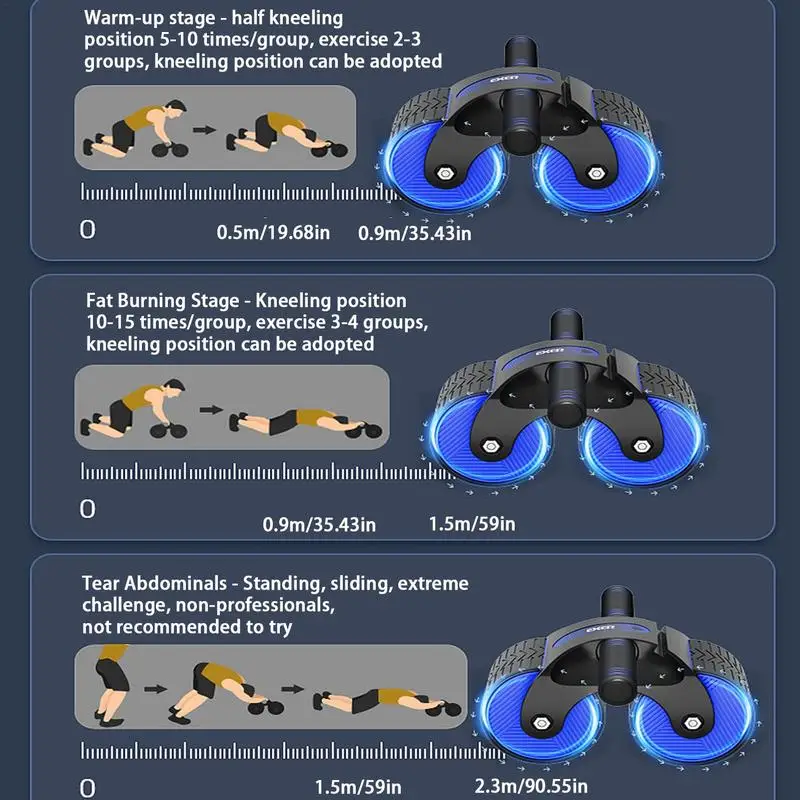 Warm-up stage - half kneeling position 5-10 times/group, exercise 2-3 groups, kneeling position can be adopted

0
0.5m/19.68in
0.9m/35.43in

Fat Burning Stage - Kneeling position 10-15 times/group, exercise 3-4 groups, kneeling position can be adopted

0
0.9m/35.43in
1.5m/59in

Tear Abdominals - Standing, sliding, extreme challenge, non-professionals, not recommended to try

0
1.5m/59in
2.3m/90.55in