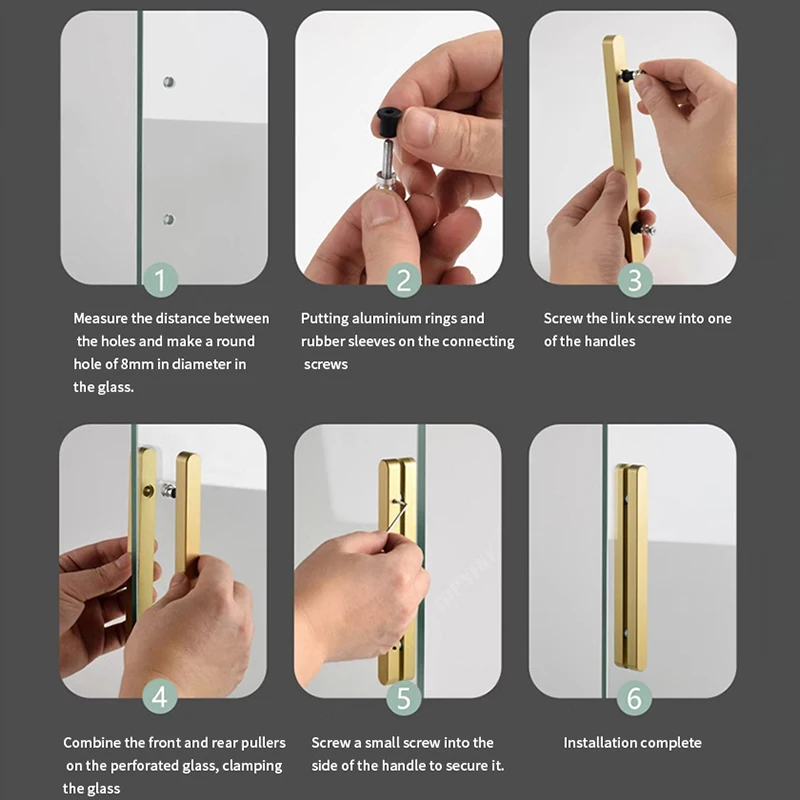 1

Measure the distance between the holes and make a round hole of 8mm in diameter in the glass.

2

Putting aluminium rings and rubber sleeves on the connecting screws

3

Screw the link screw into one of the handles

4

Combine the front and rear pullers on the perforated glass, clamping the glass

5

Screw a small screw into the side of the handle to secure it.

6

Installation complete