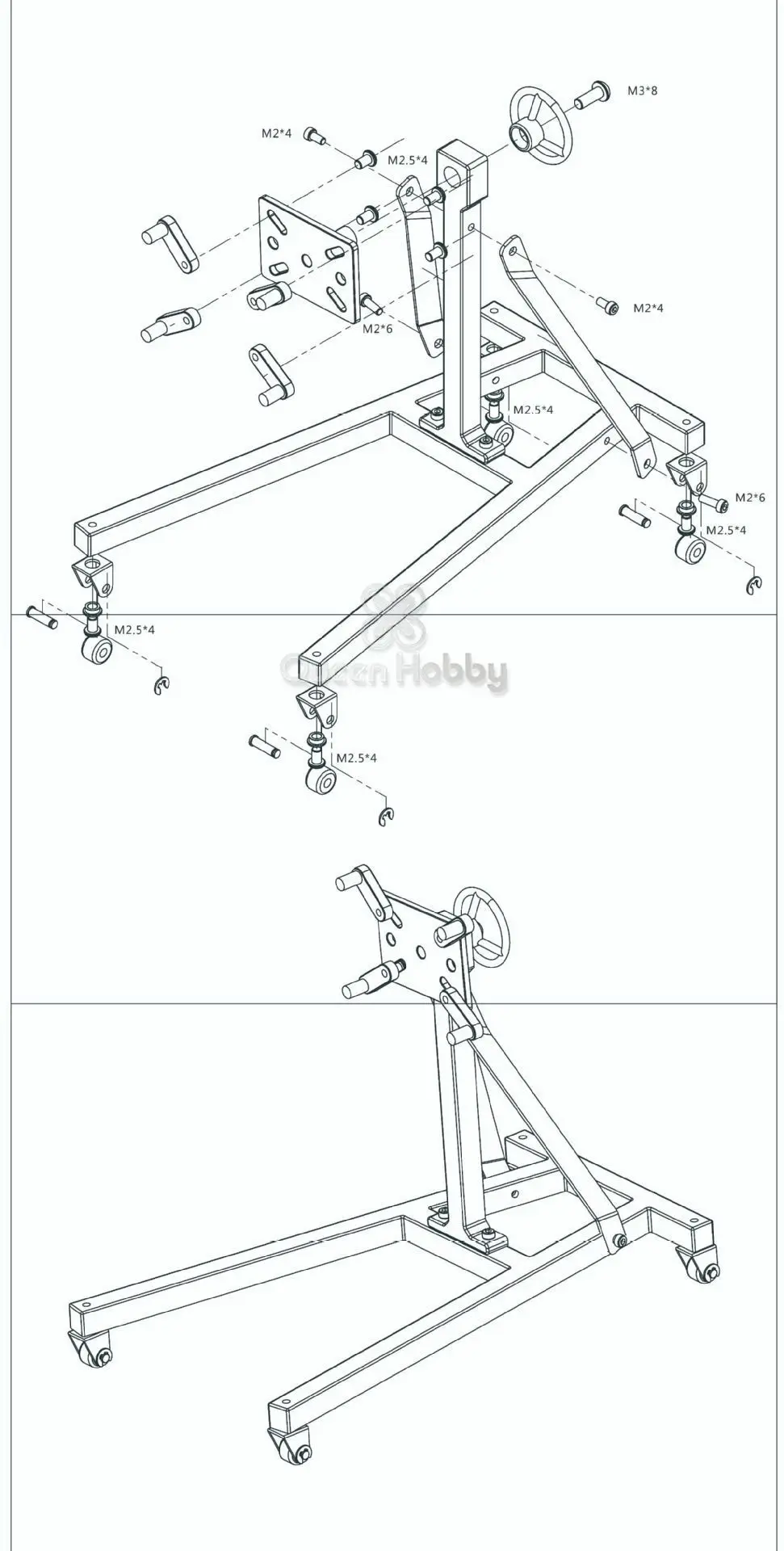 M3*8

M2*4

M2.5*4

M2*4

M2*6

M2.5*4

M2*6

M2.5*4

M2.5*4

Queen Hobby

M2.5*4