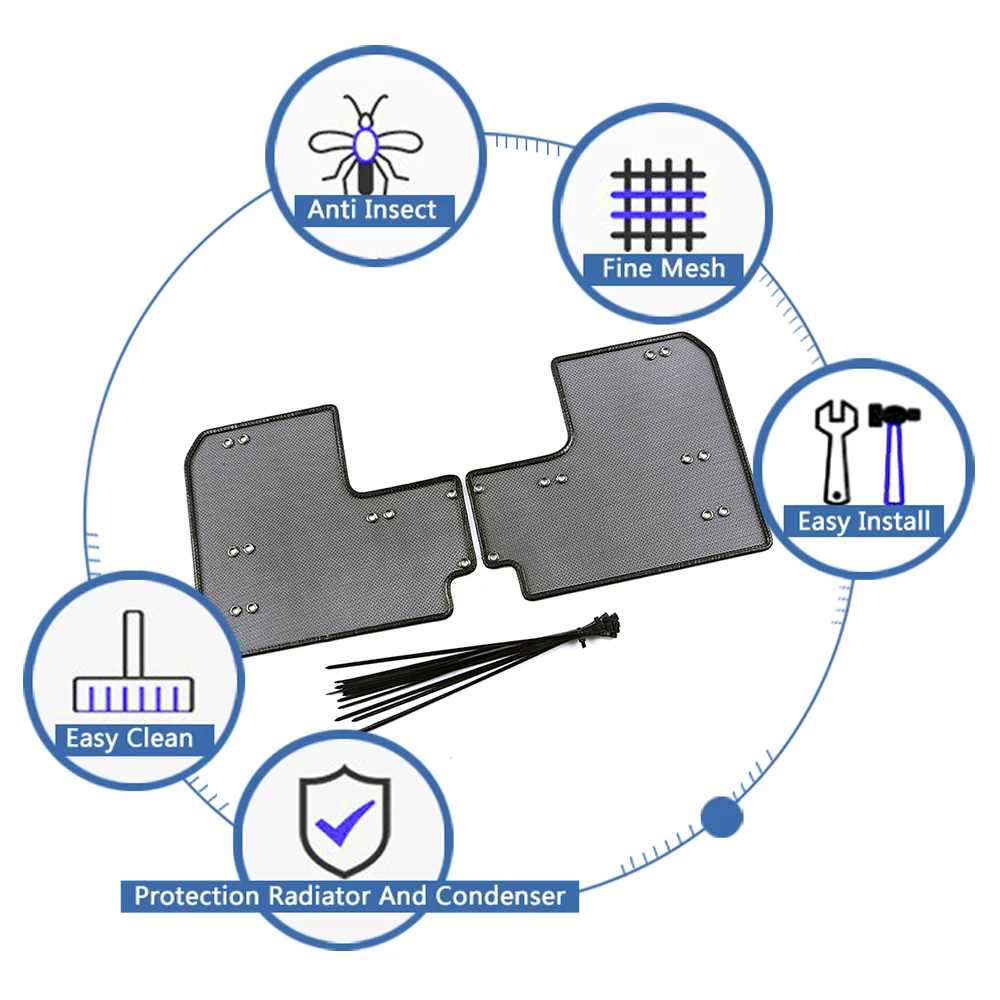 Anti Insect

Fine Mesh

Easy Install

Easy Clean

Protection Radiator And Condenser