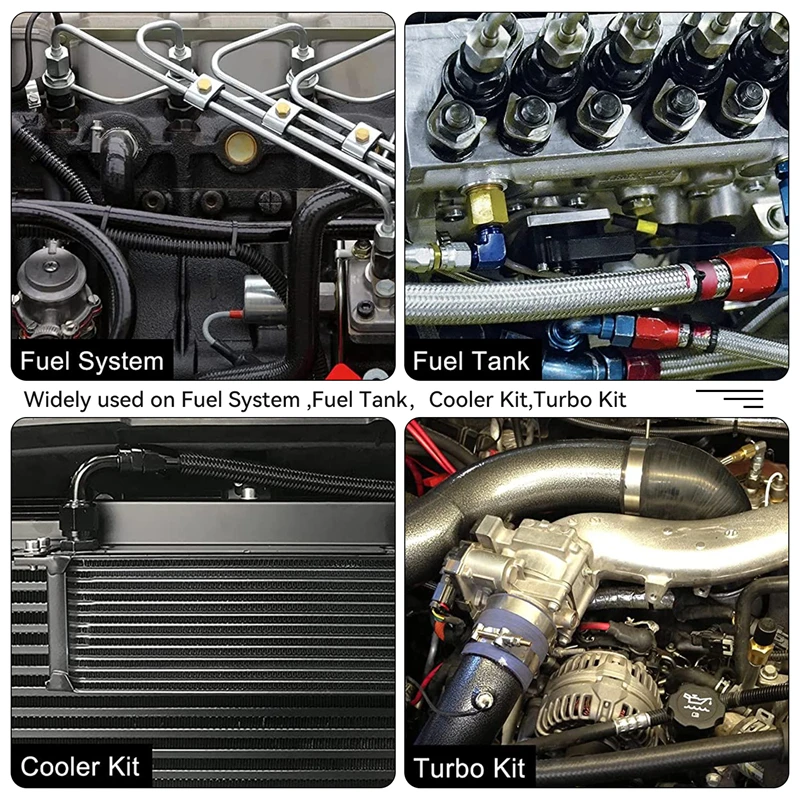 Fuel System

Fuel Tank

Widely used on Fuel System ,Fuel Tank, Cooler Kit,Turbo Kit

Cooler Kit

Turbo Kit