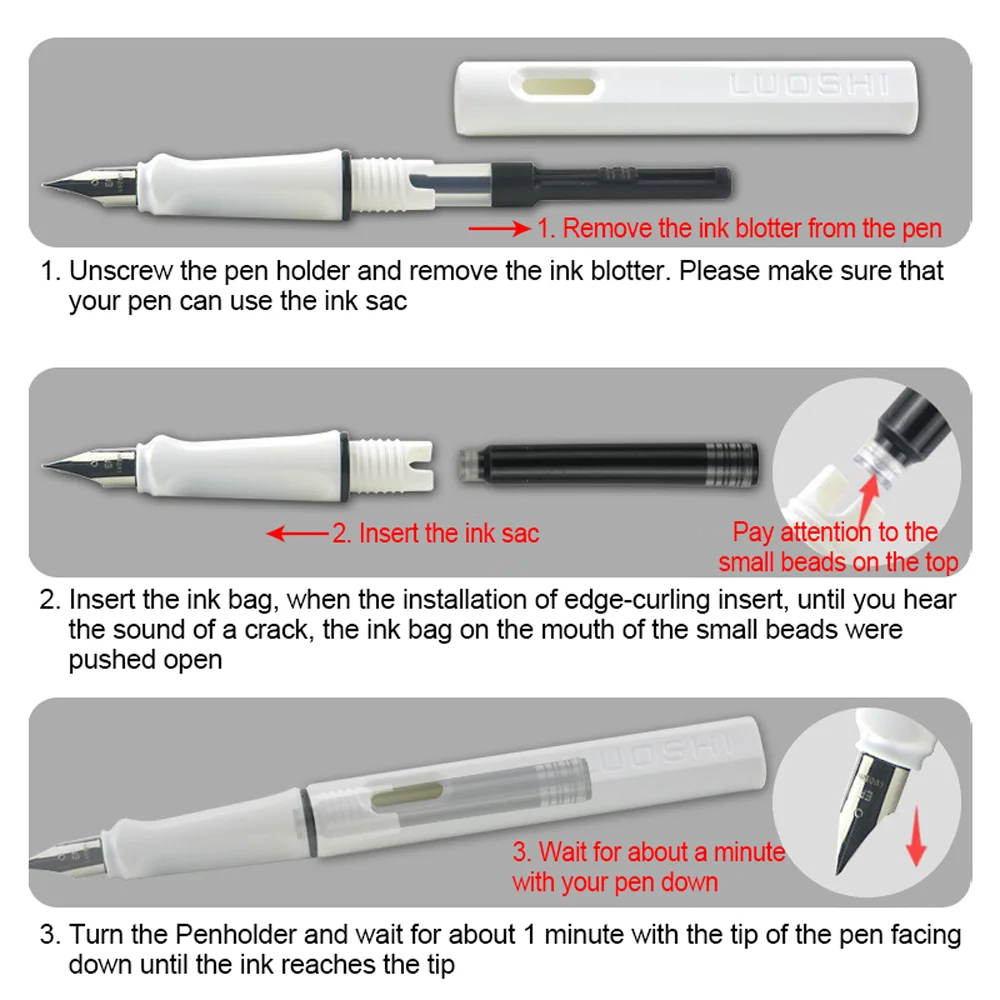 LUOSHI

1. Remove the ink blotter from the pen

1. Unscrew the pen holder and remove the ink blotter. Please make sure that your pen can use the ink sac

2. Insert the ink sac

Pay attention to the small beads on the top

2. Insert the ink bag, when the installation of edge-curling insert, until you hear the sound of a crack, the ink bag on the mouth of the small beads were pushed open

LUOSHI

3. Wait for about a minute with your pen down

3. Turn the Penholder and wait for about 1 minute with the tip of the pen facing down until the ink reaches the tip