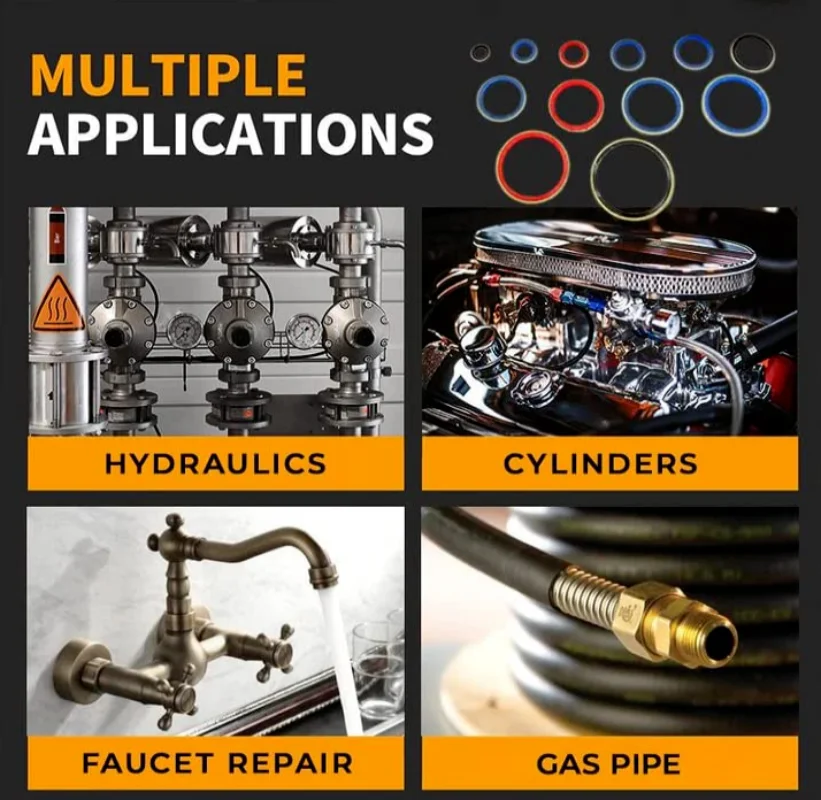 MULTIPLE APPLICATIONS

HYDRAULICS

CYLINDERS

FAUCET REPAIR

GAS PIPE