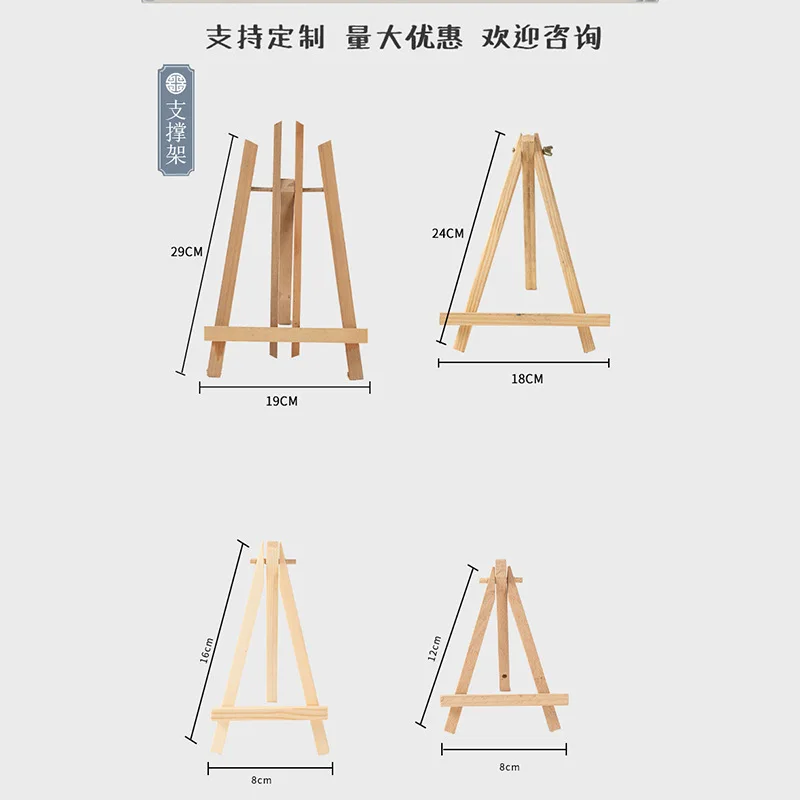 支持定制 量大优惠 欢迎咨询

支撑架

29CM

19CM

24CM

18CM

16cm

8cm

12cm

8cm