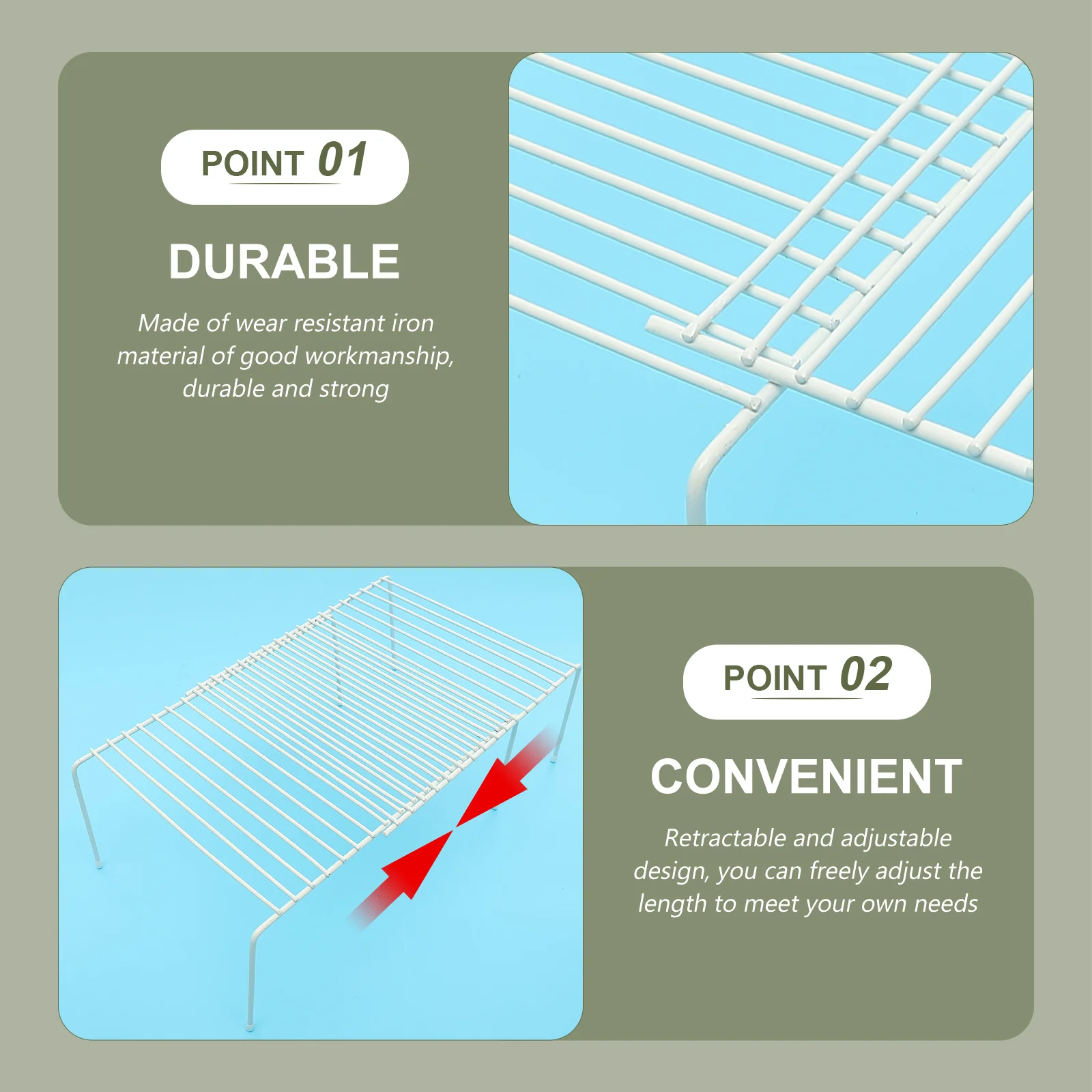 POINT 01

DURABLE

Made of wear resistant iron material of good workmanship, durable and strong

POINT 02

CONVENIENT

Retractable and adjustable design, you can freely adjust the length to meet your own needs